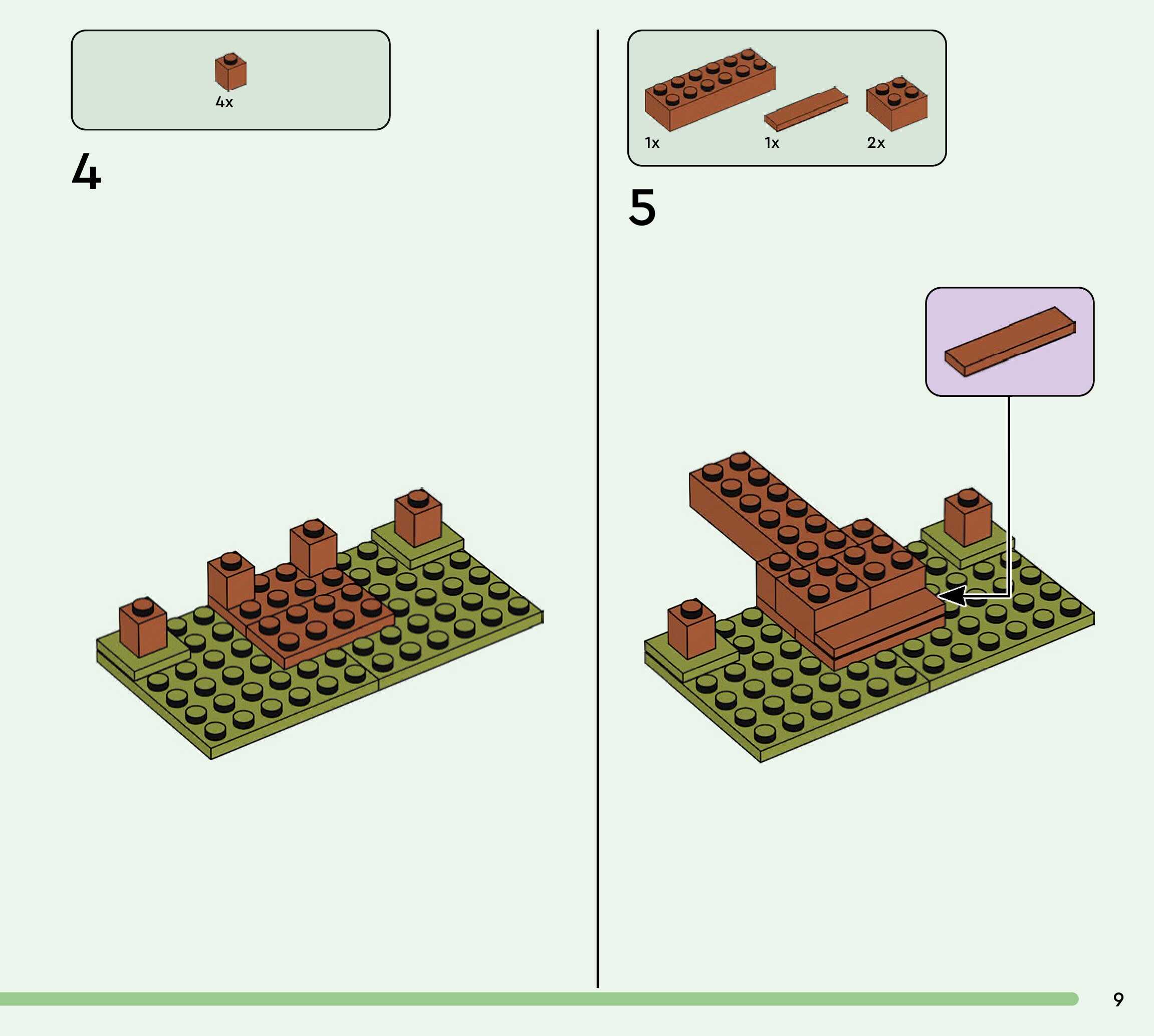 4x

4

1x

1x

2x

5

9