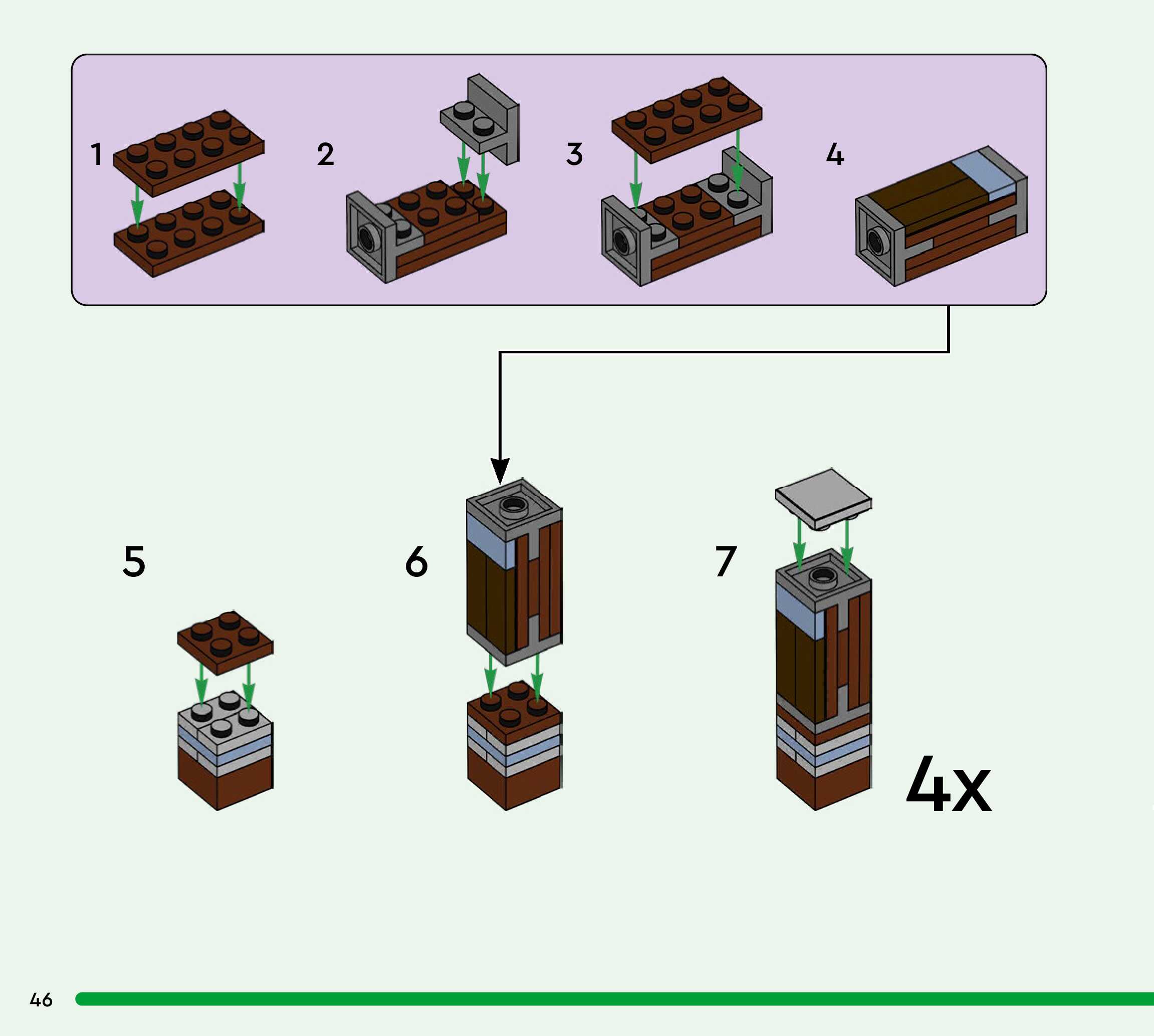 1

2

3

4

5

6

7

4x

46