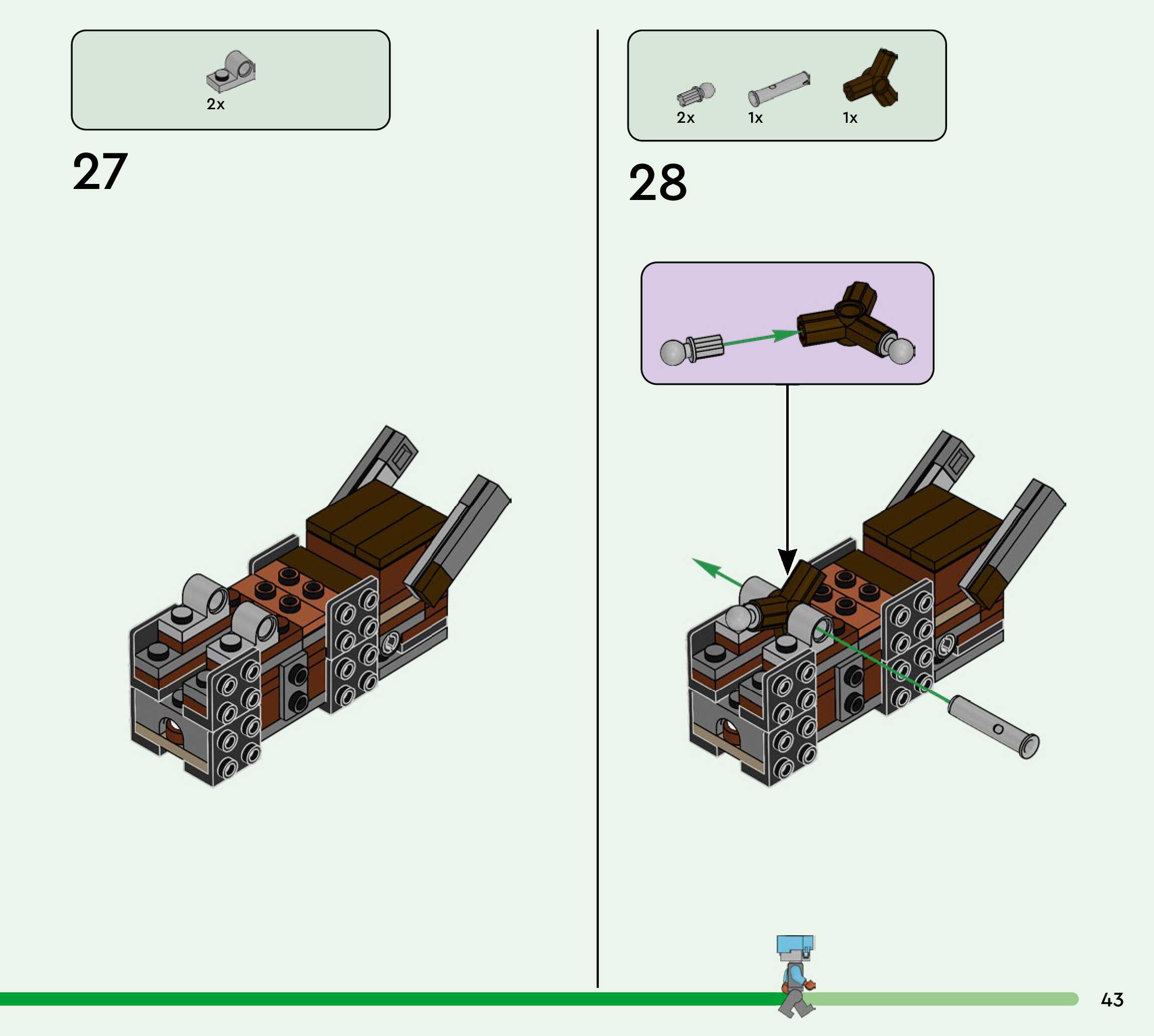 2x

27

2x 1x 1x

28

43