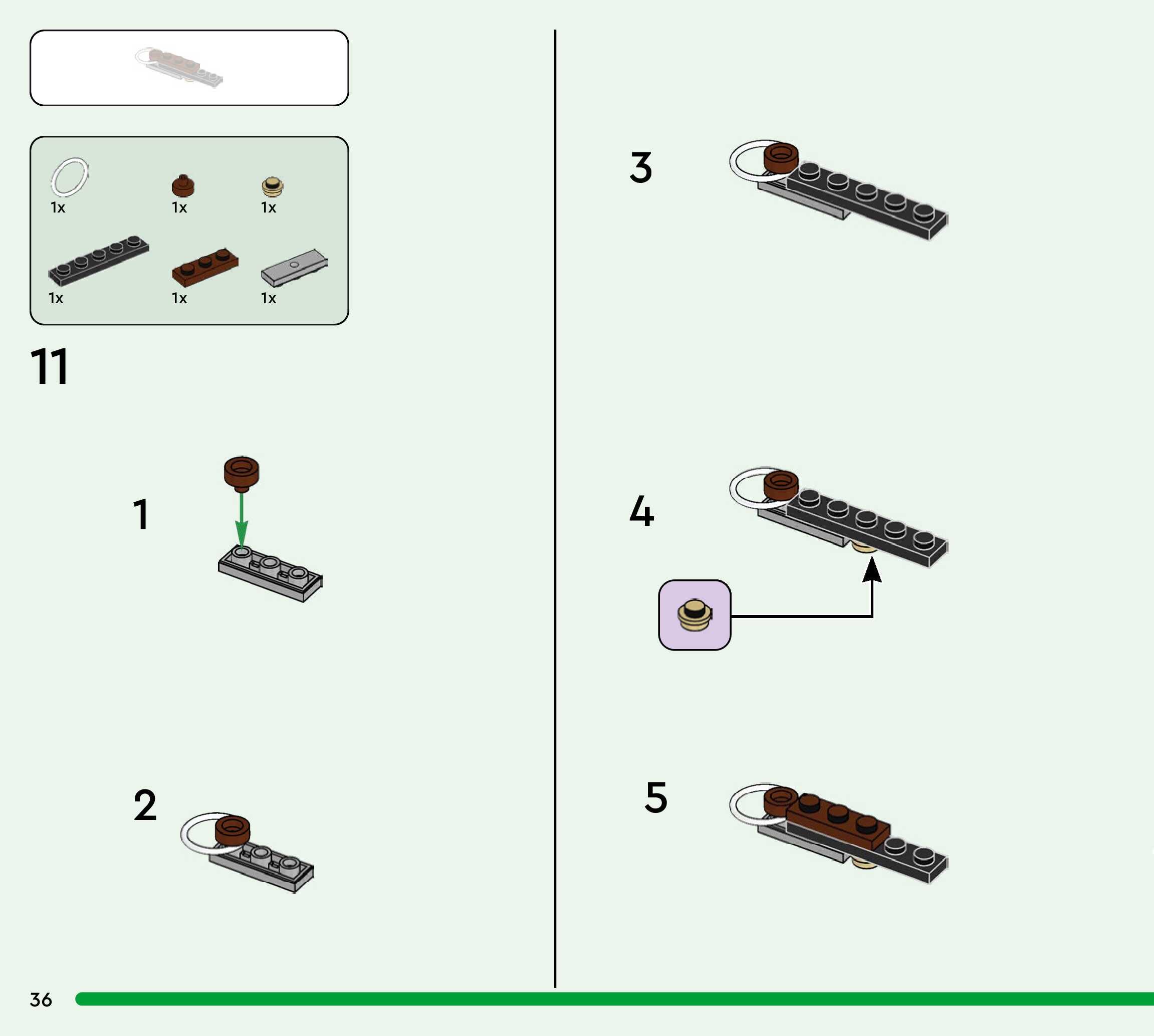 1x
1x
1x
1x
1x
1x

11

1

2

3

4

5

36