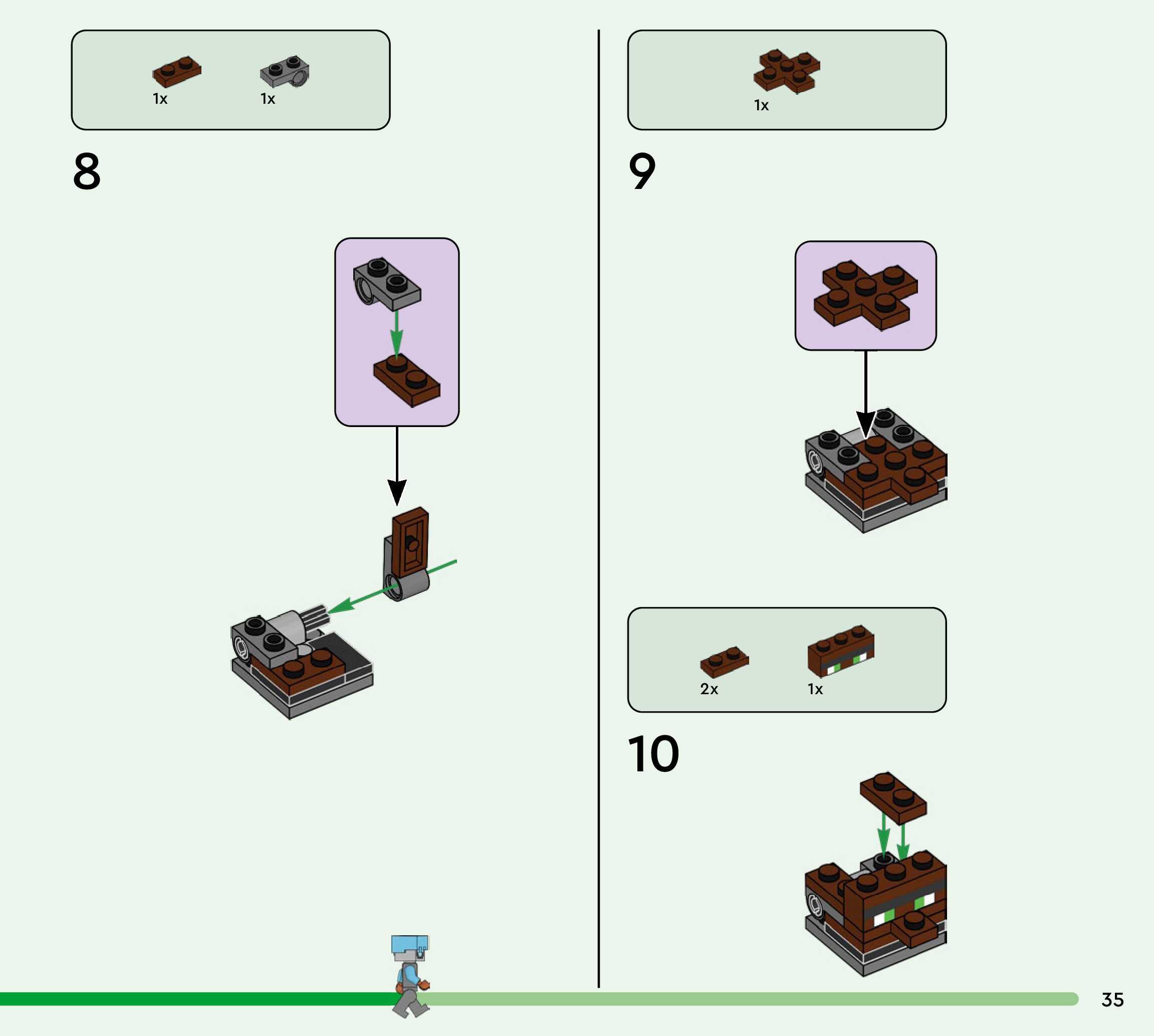 1x 1x

8

1x

9

2x 1x

10

35