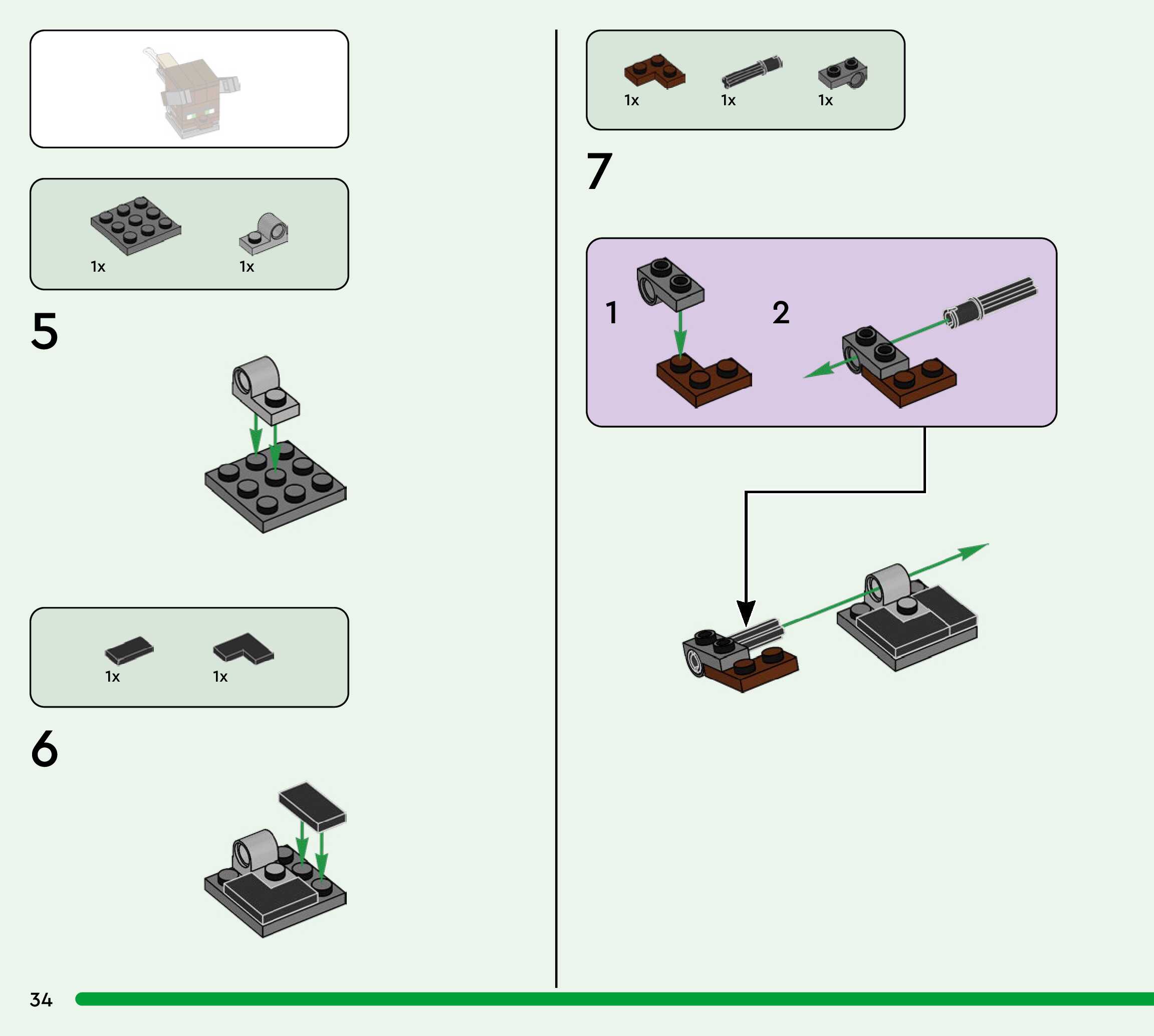 1x 1x

5

1x 1x

6

1x 1x 1x

7

1

2

34