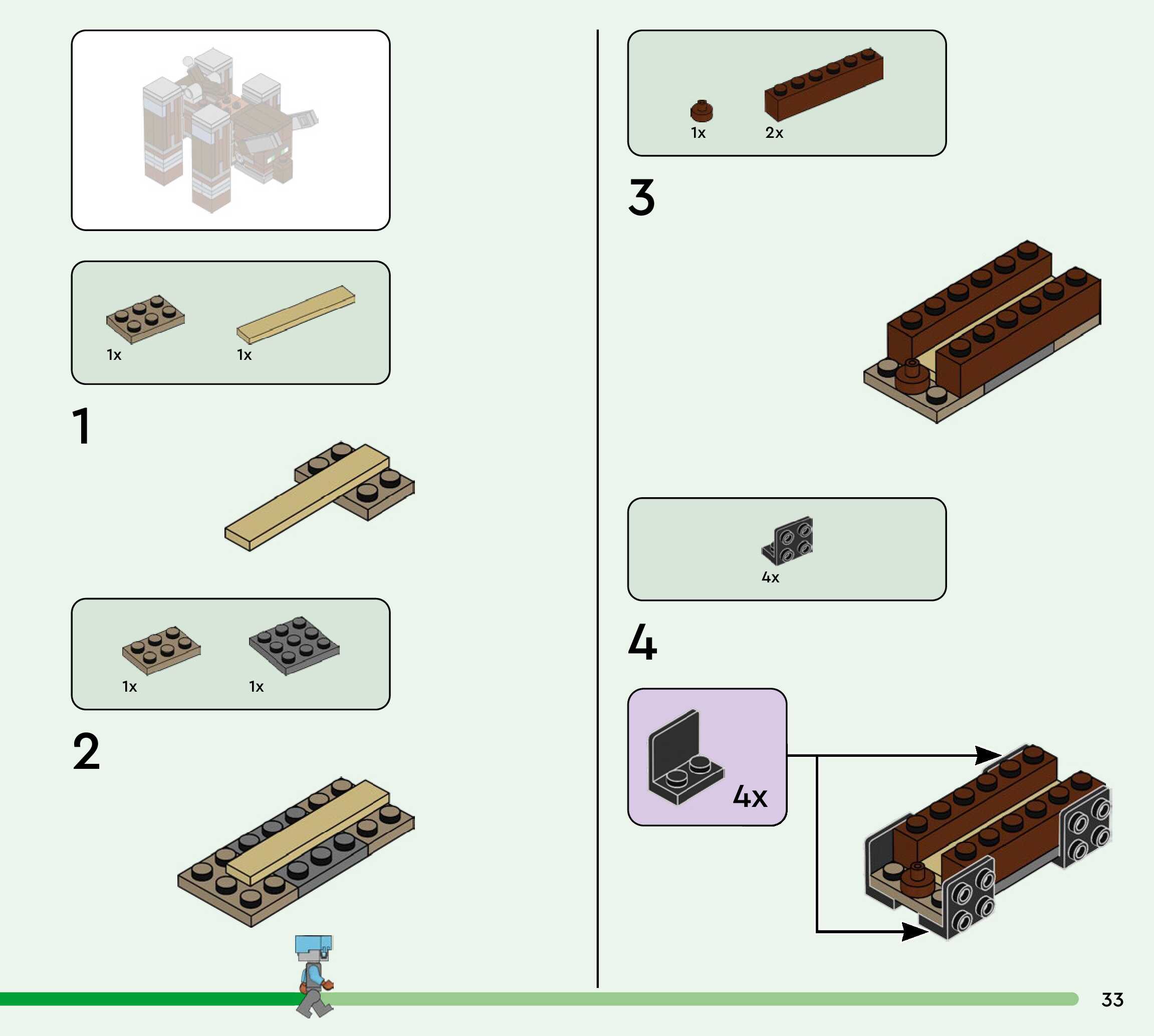 1x 1x

1

1x 1x

2

1x 2x

3

4x

4

4x

33