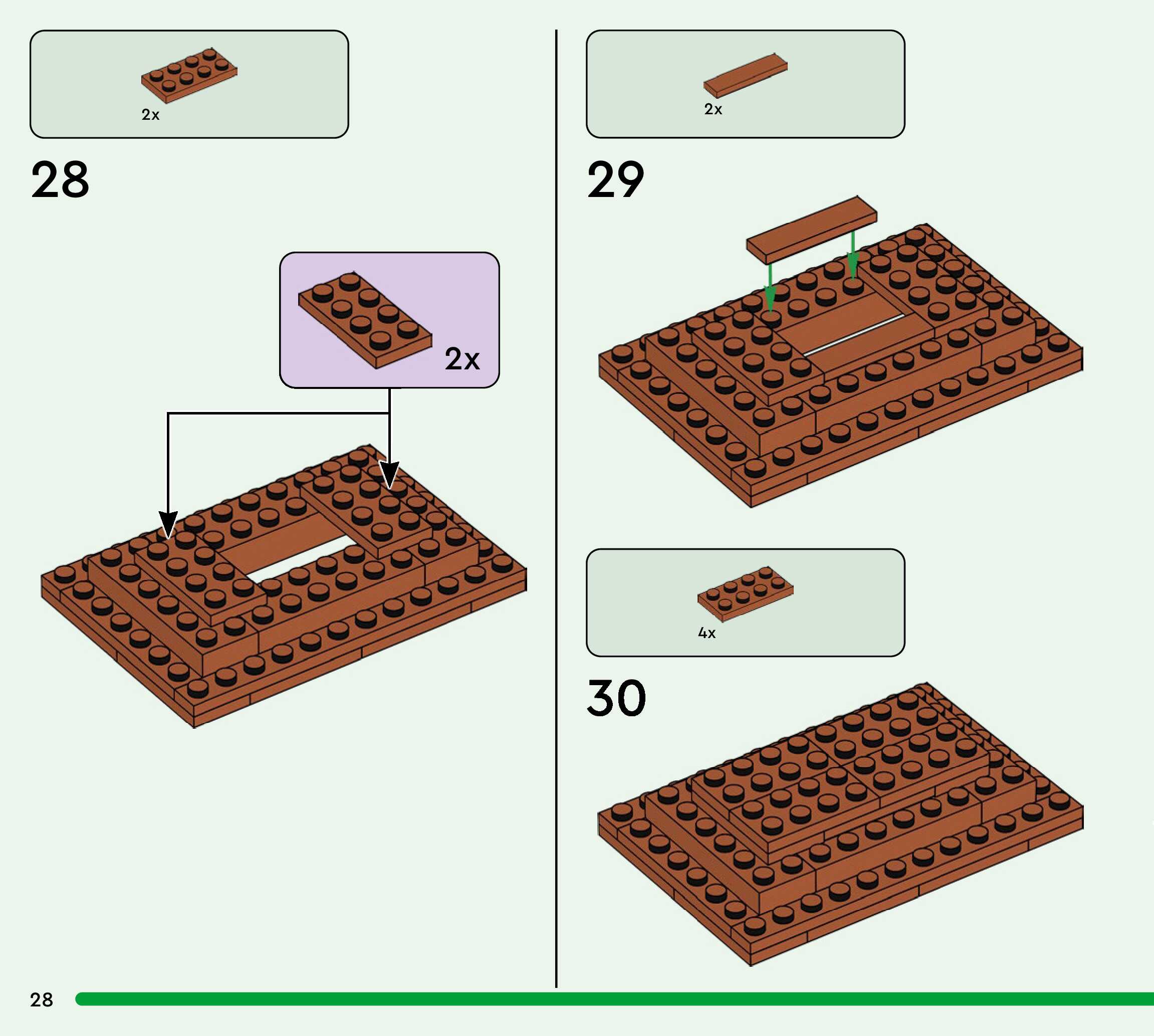 2x

28

2x

2x

29

4x

30

28