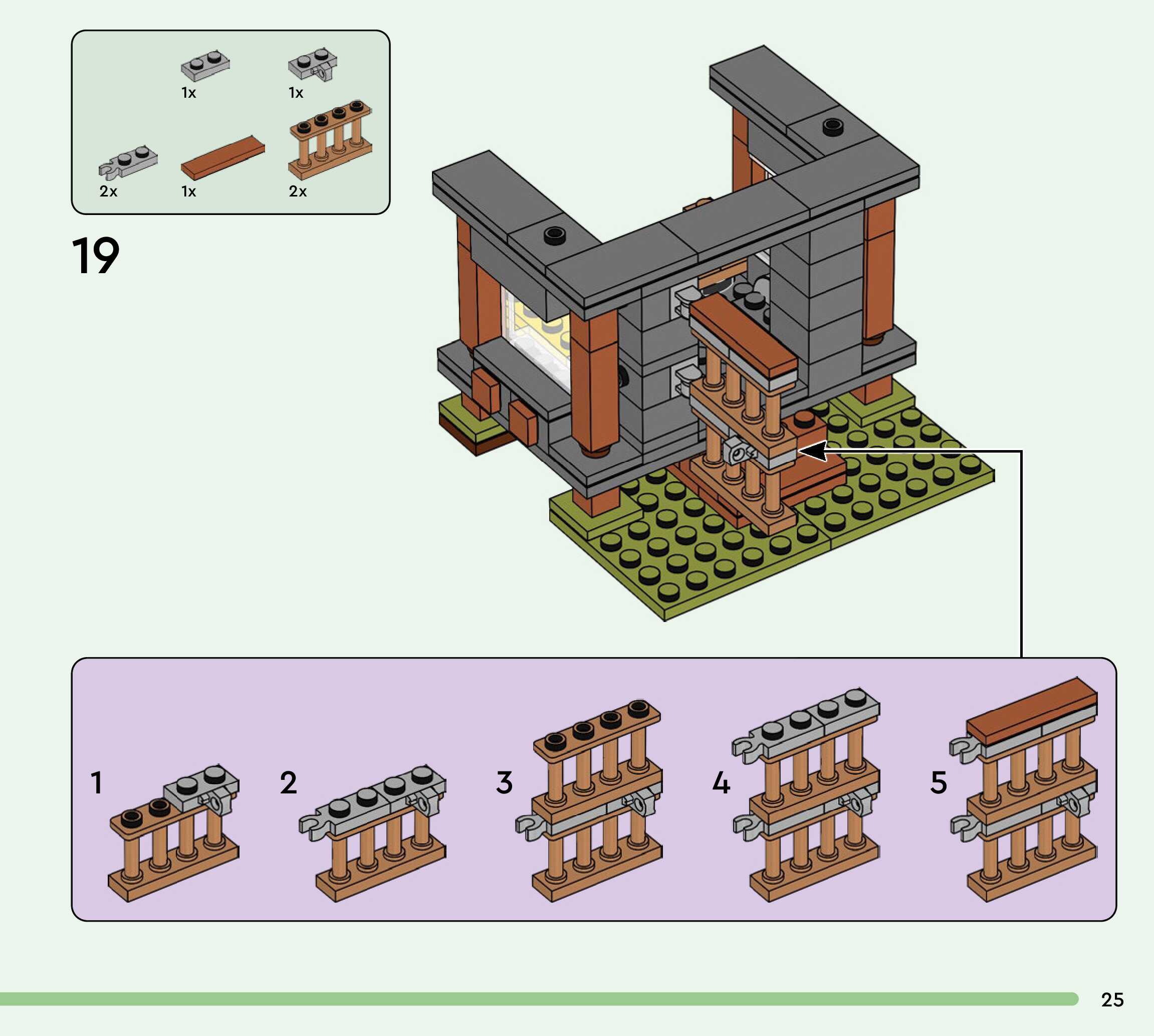 1x 1x

2x 1x 2x

19

1

2

3

4

5

25