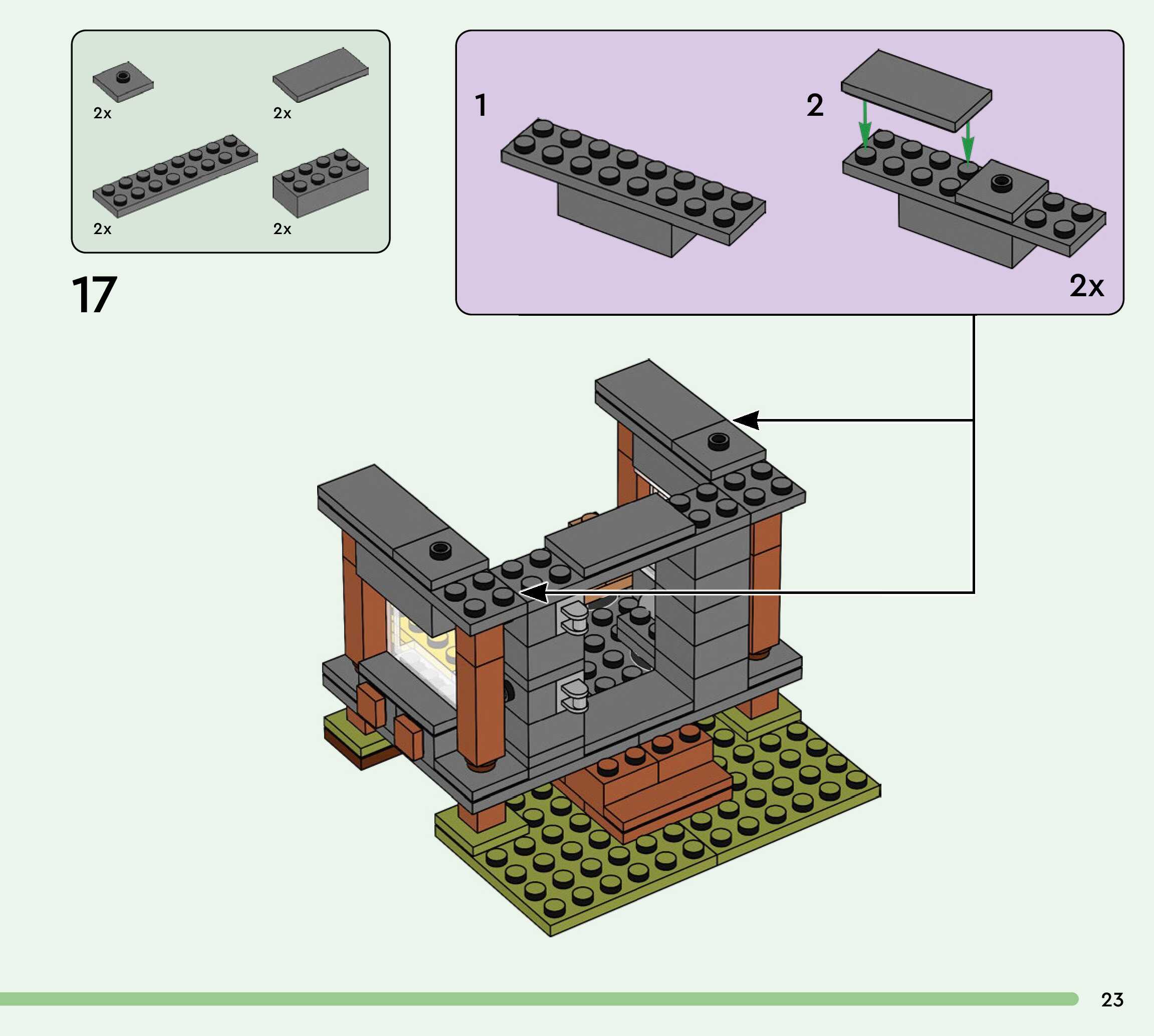 2x
2x
2x
2x

17

1
2
2x

23