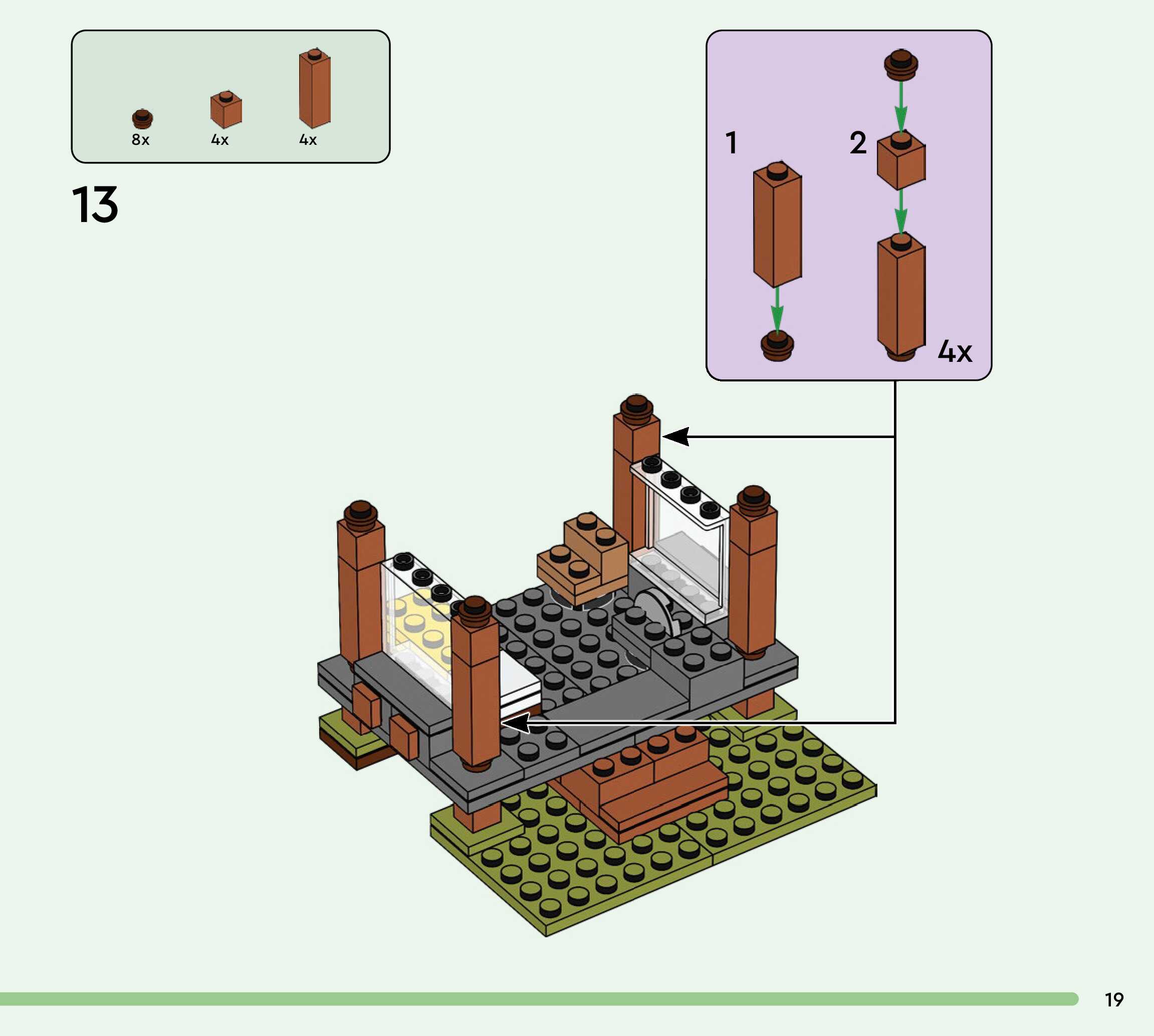 8x
4x
4x

13

1
2
4x

19