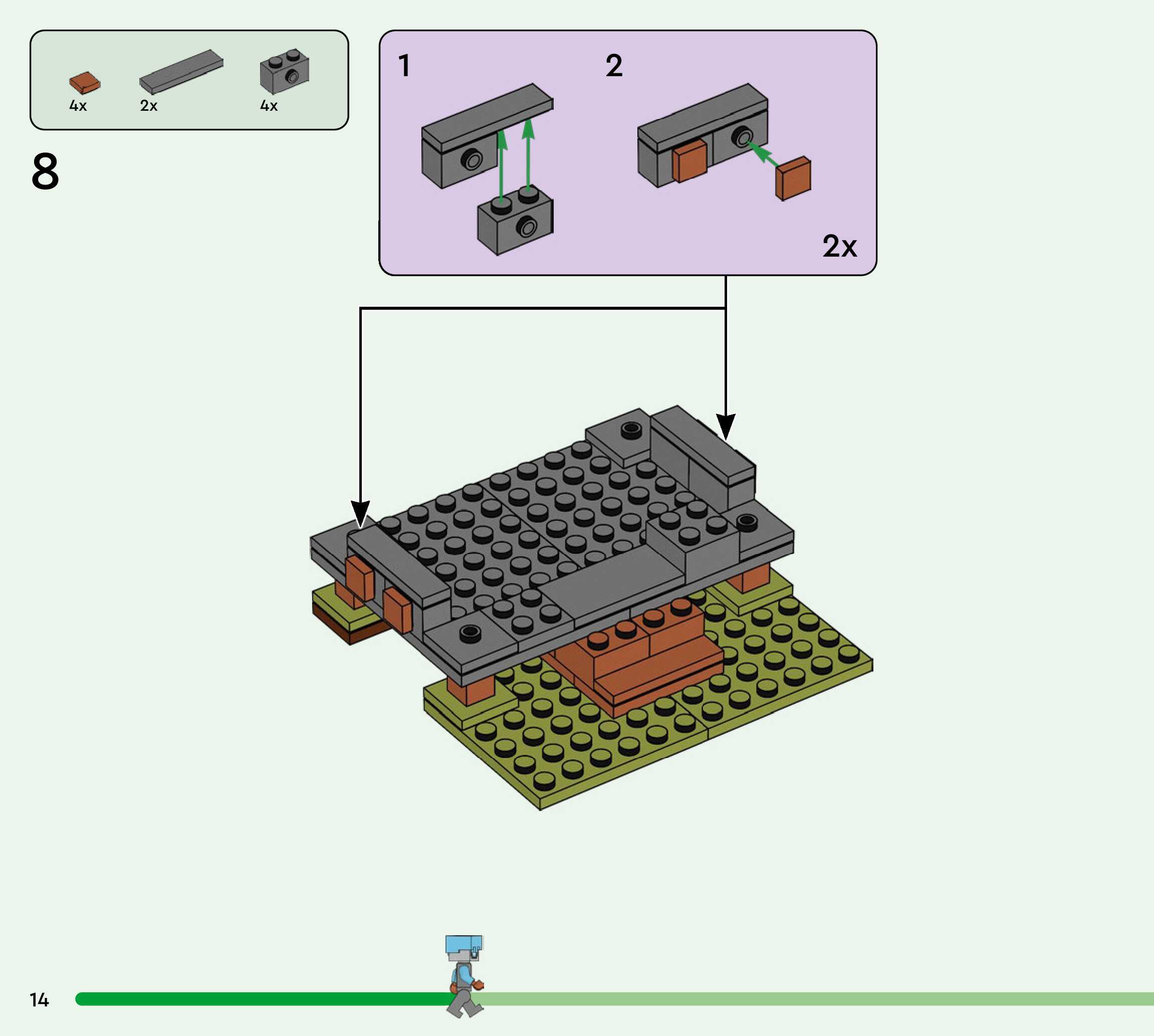 4x 2x 4x

8

1

2

2x

14