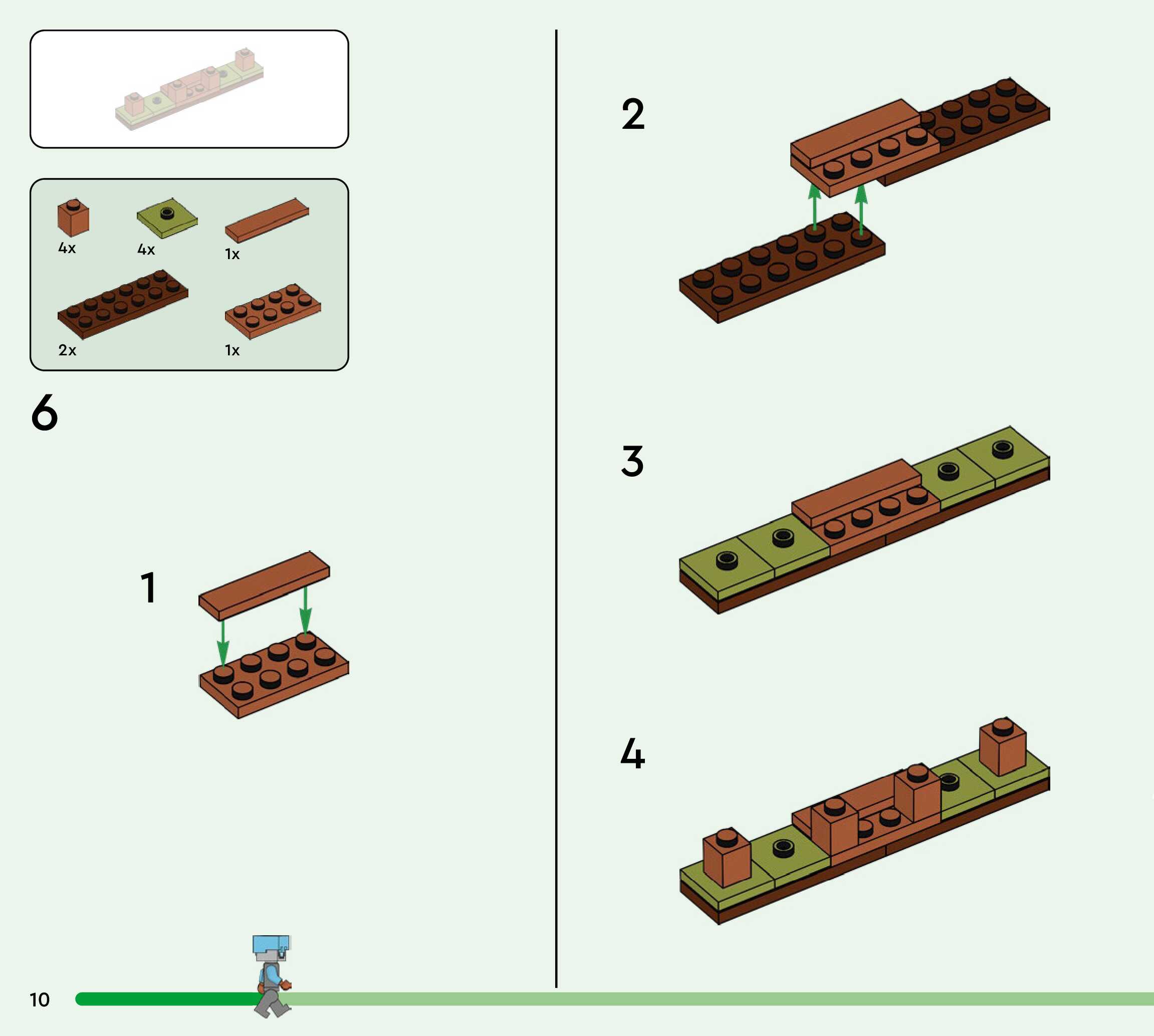 4x
4x
1x
2x
1x

6

1

2

3

4

10