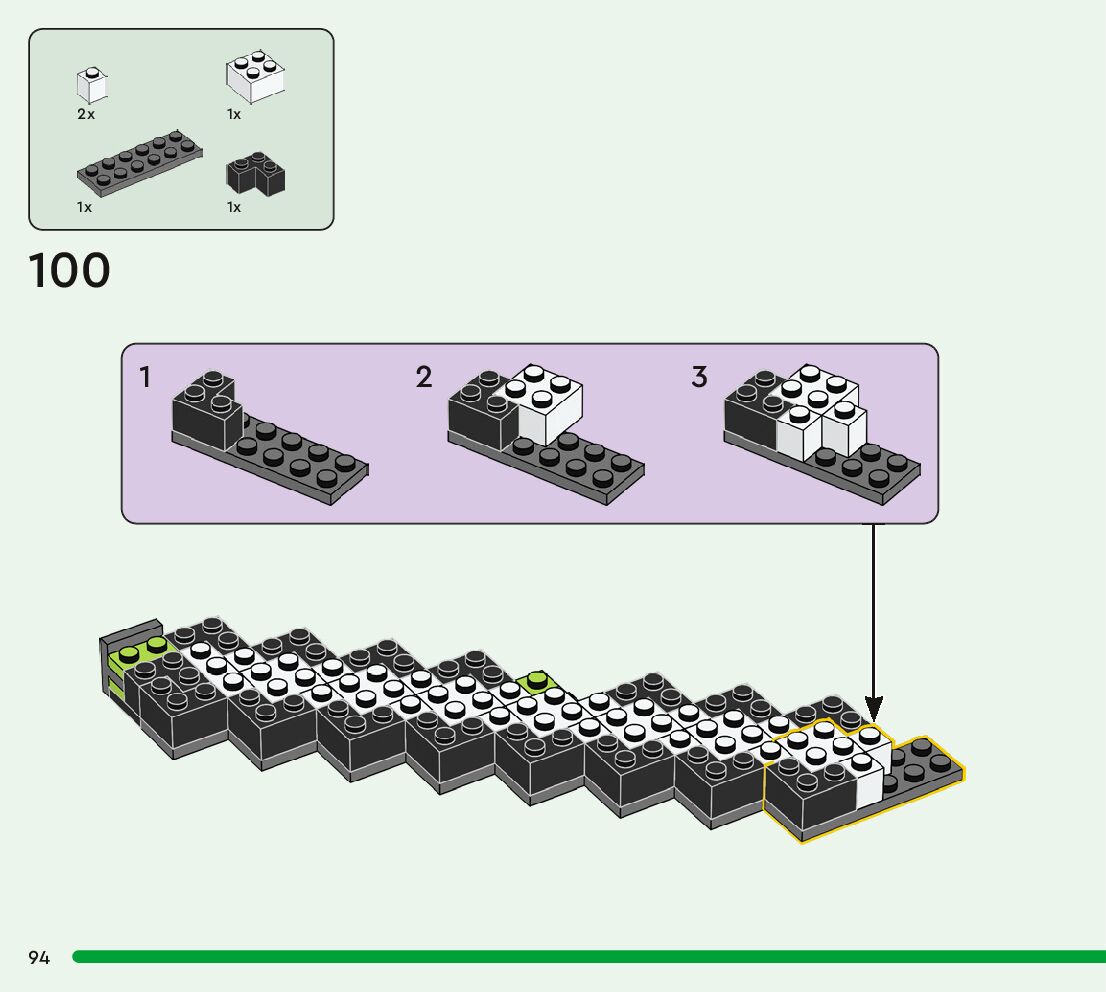 2x
1x
1x
1x

100

1
2
3

94