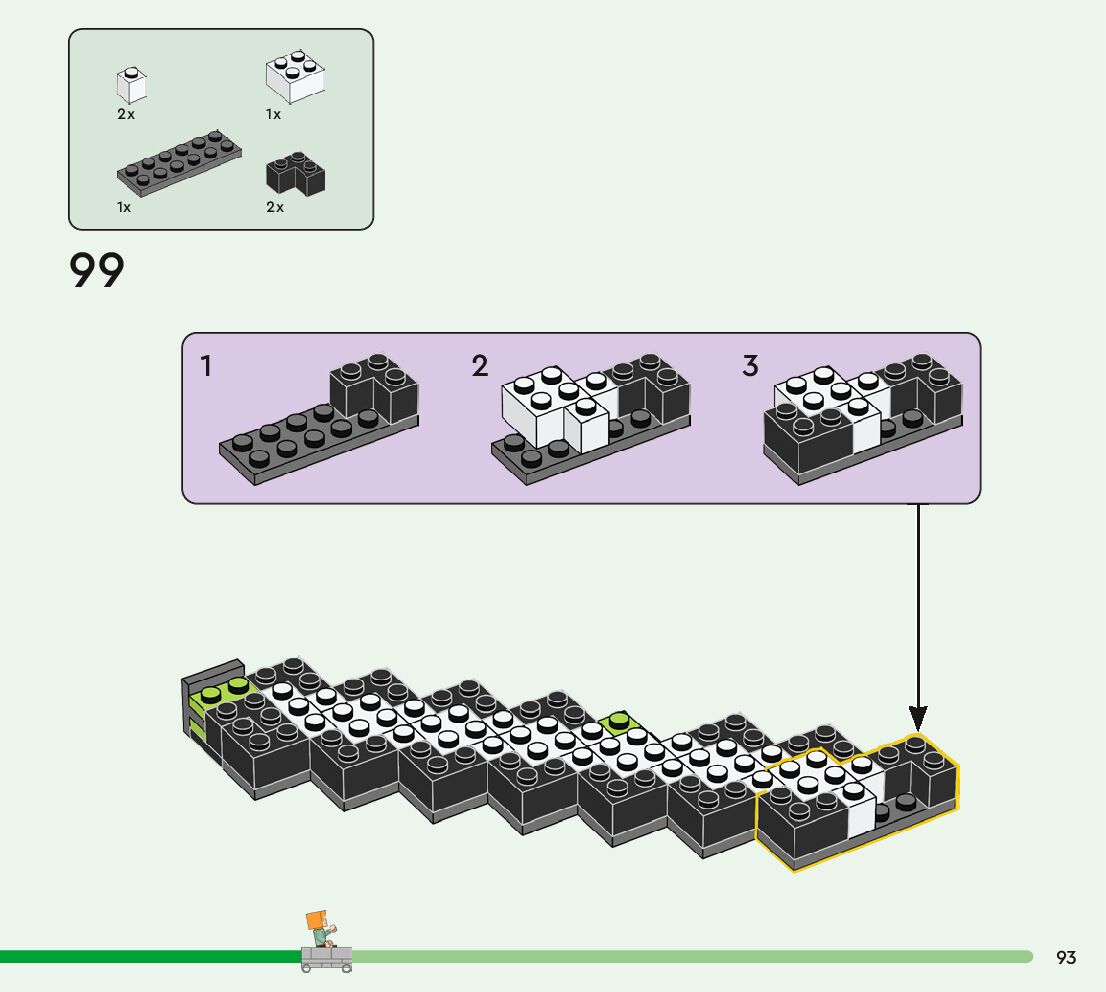 2x
1x
1x
2x

99

1
2
3

93