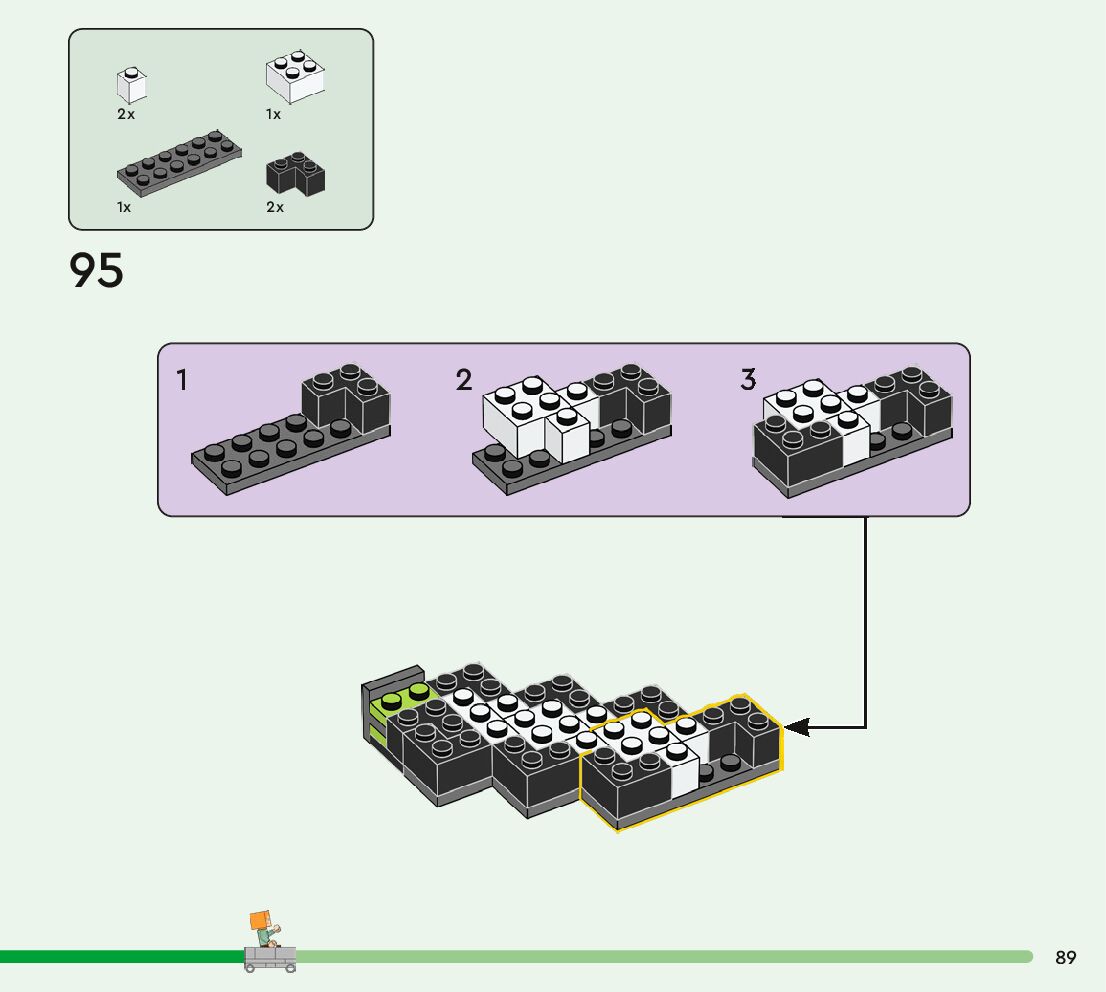 2x
1x
1x
2x

95

1
2
3

89