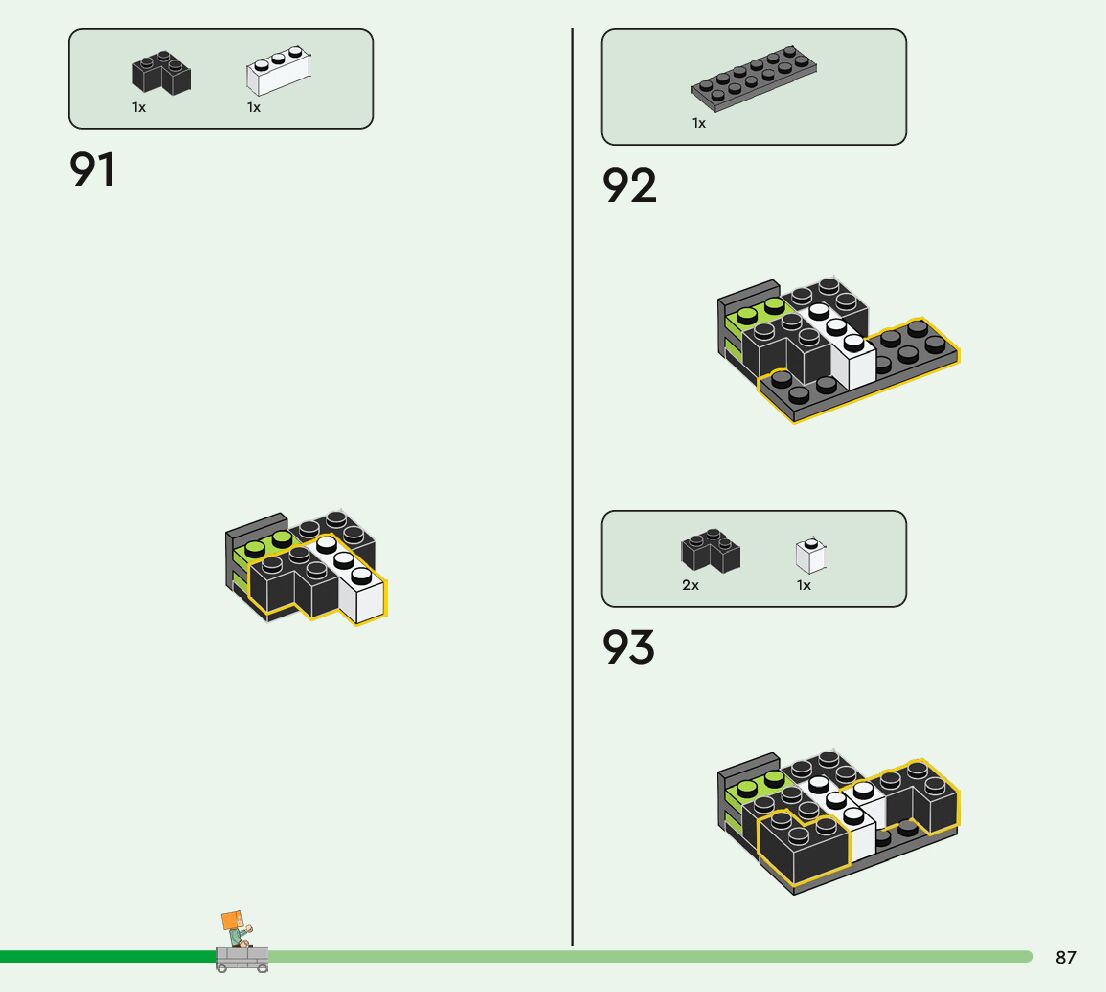 1x 1x

91

1x

92

2x 1x

93

87