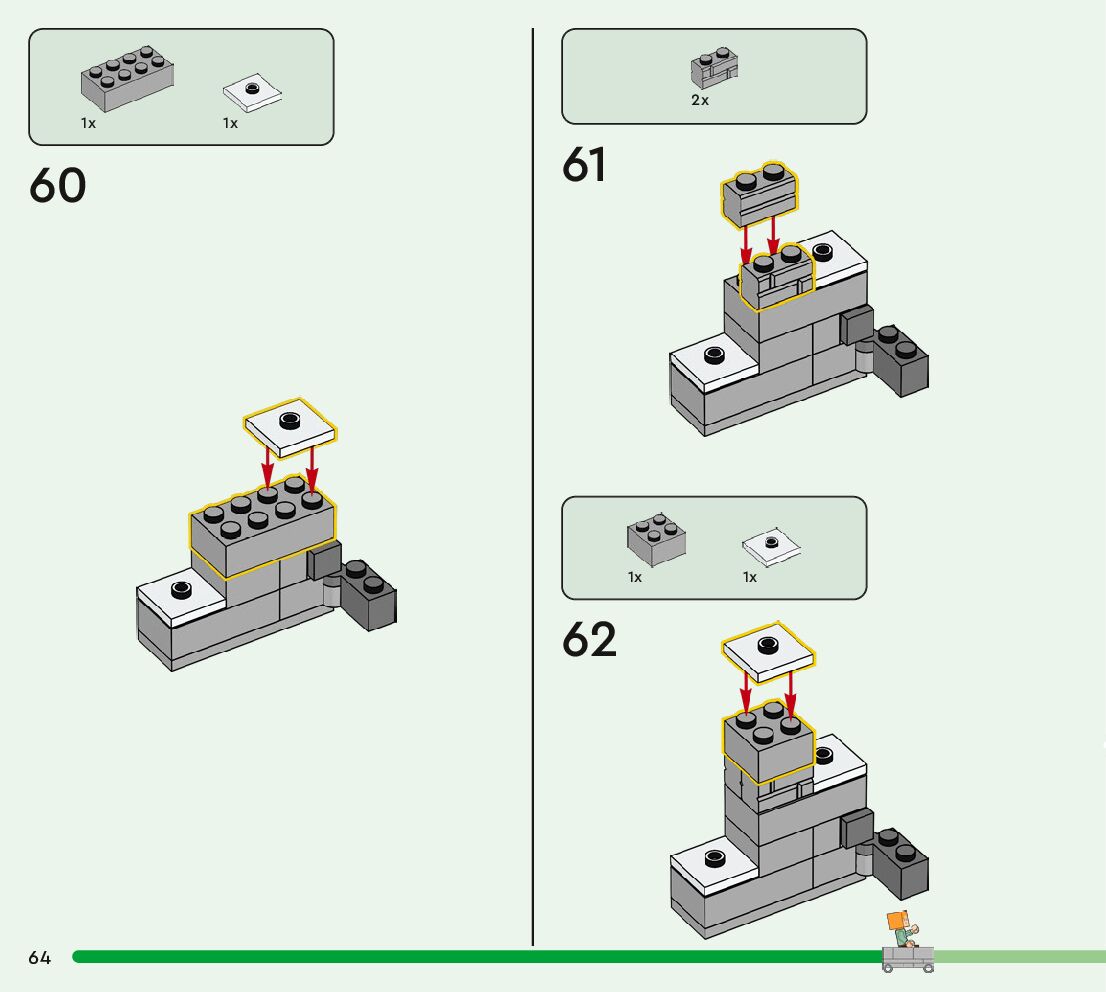 1x 1x

60

2x

61

1x 1x

62

64