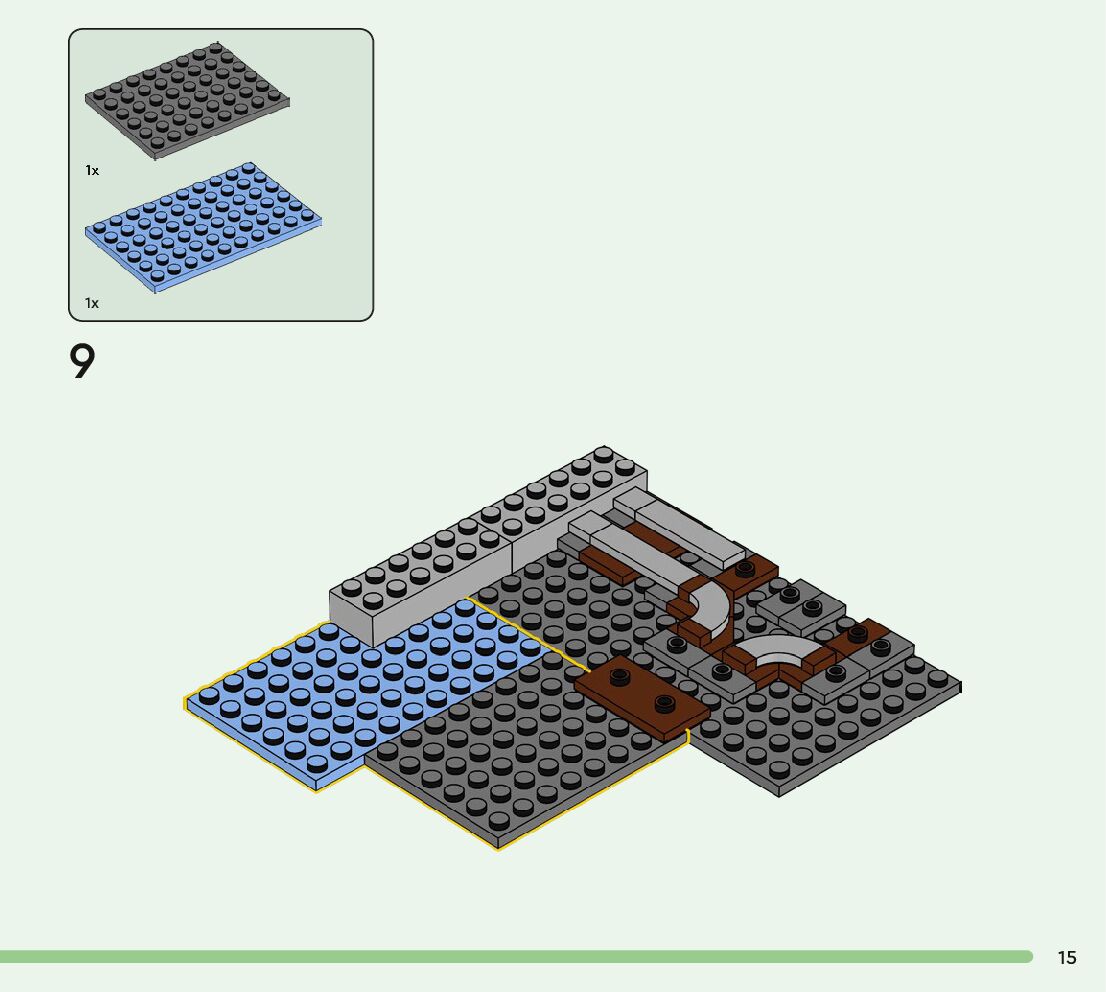 1x

1x

9

15