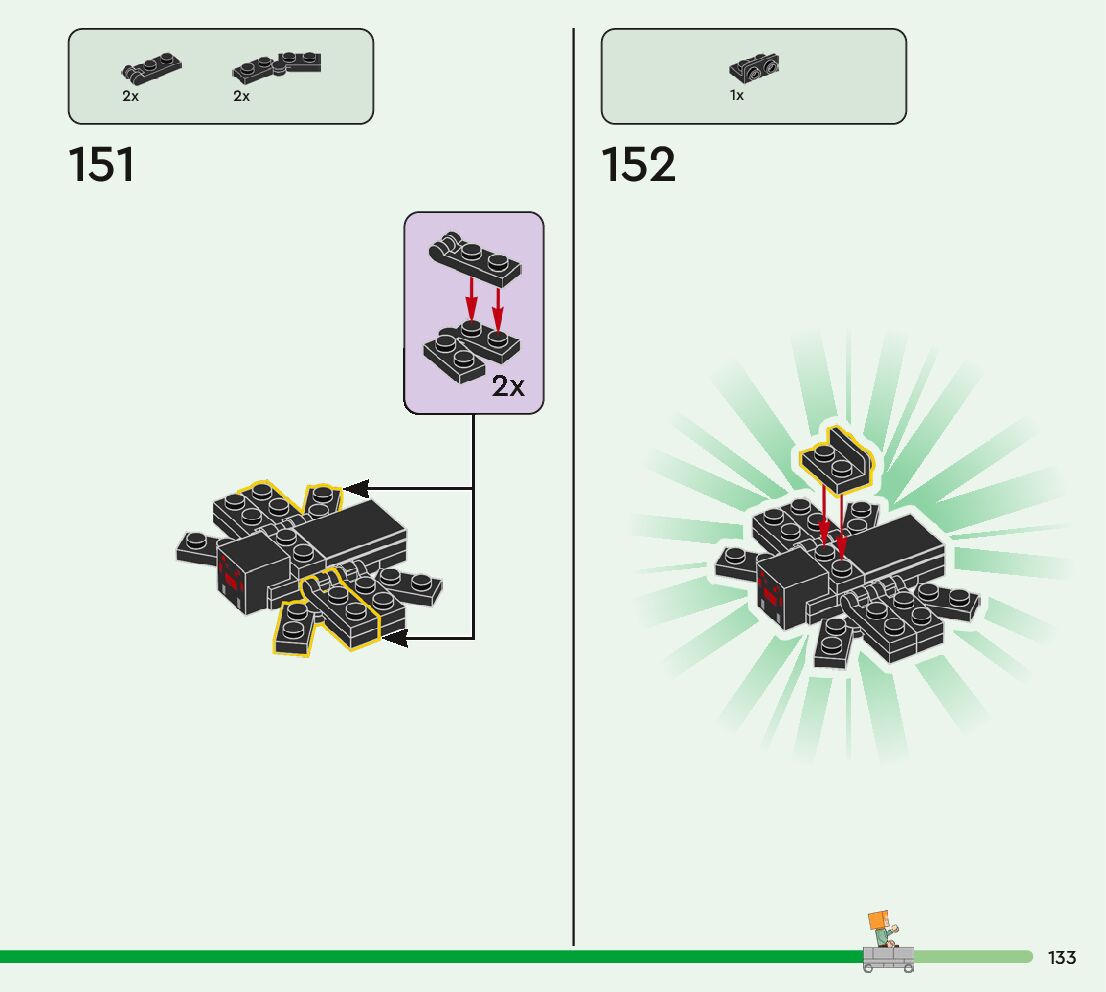 2x 2x

151

2x

1x

152

133