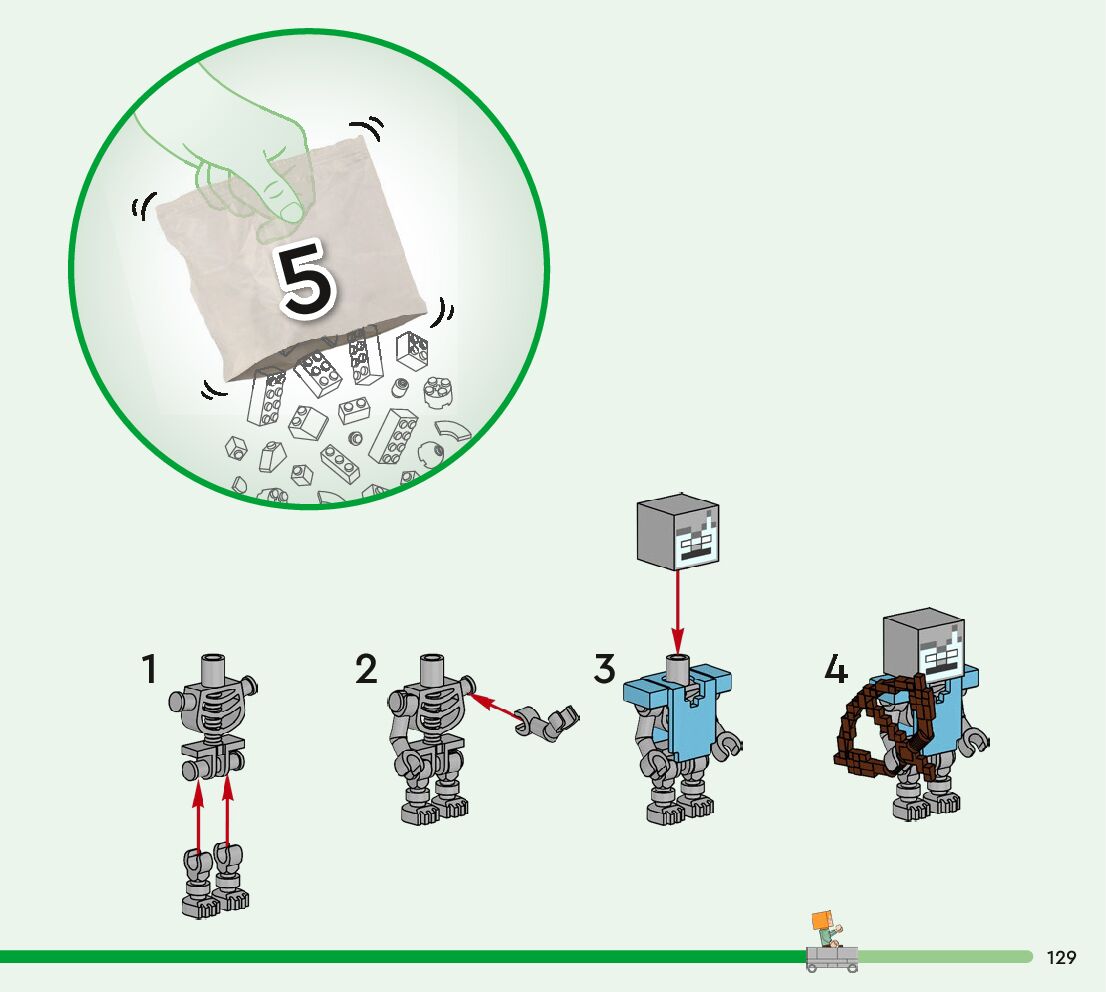 5

1

2

3

4

129