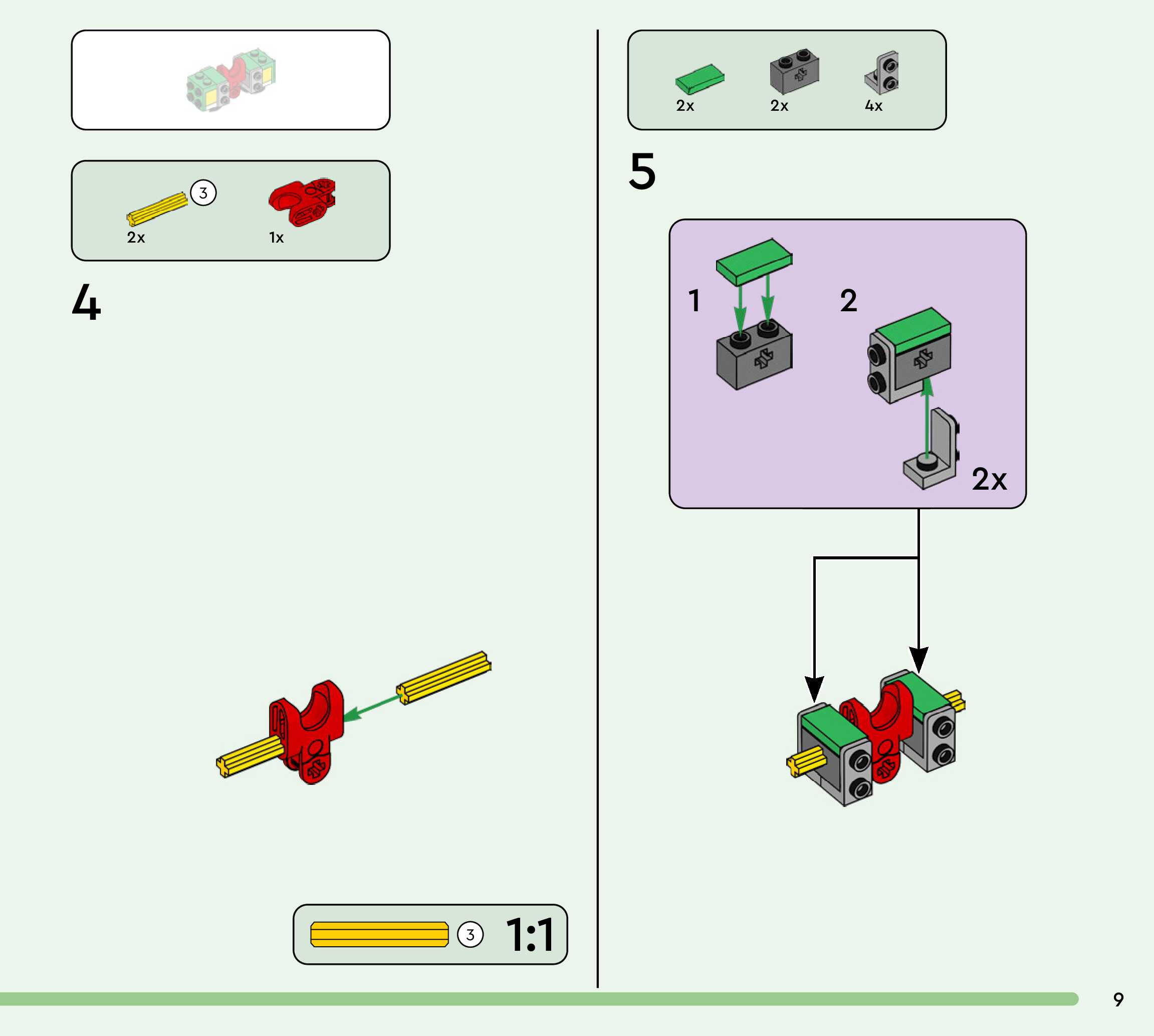 3
2x
1x

4

3 1:1

2x
2x
4x

5

1
2
2x

9