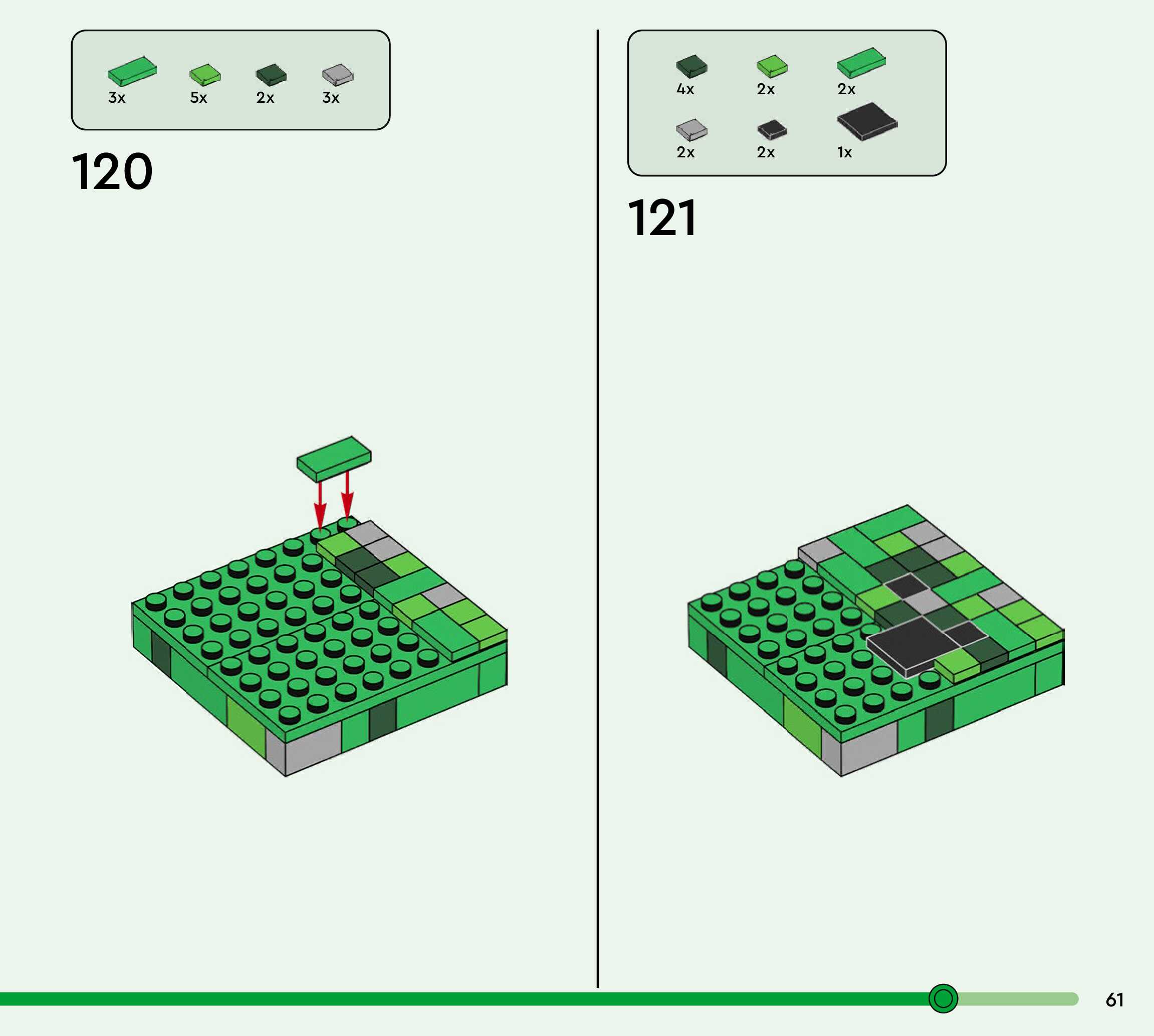 3x 5x 2x 3x

120

4x 2x 2x

2x 2x 1x

121

61