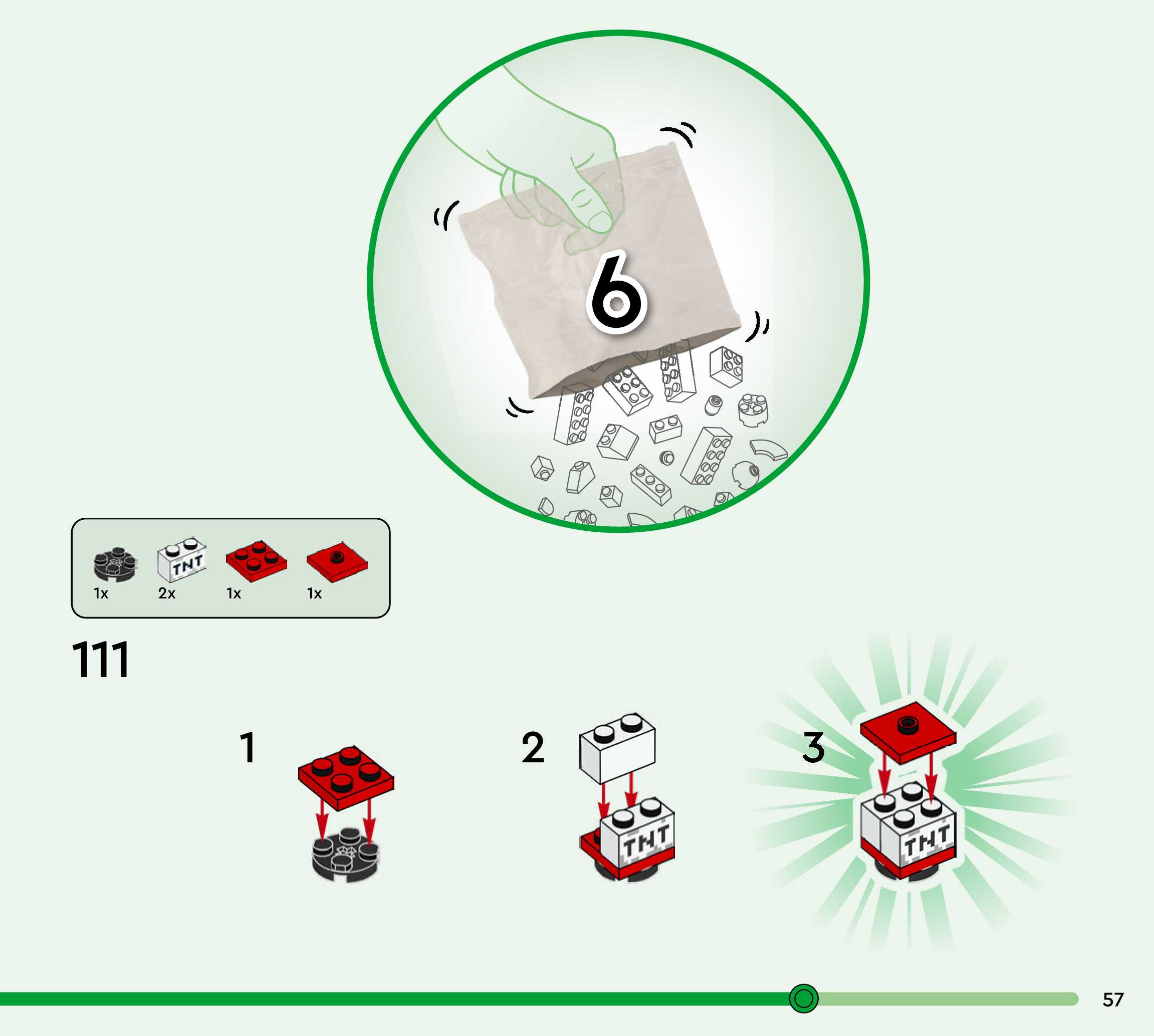 6

TNT

1x 2x 1x 1x

111

1

2

TNT

3

TNT

57