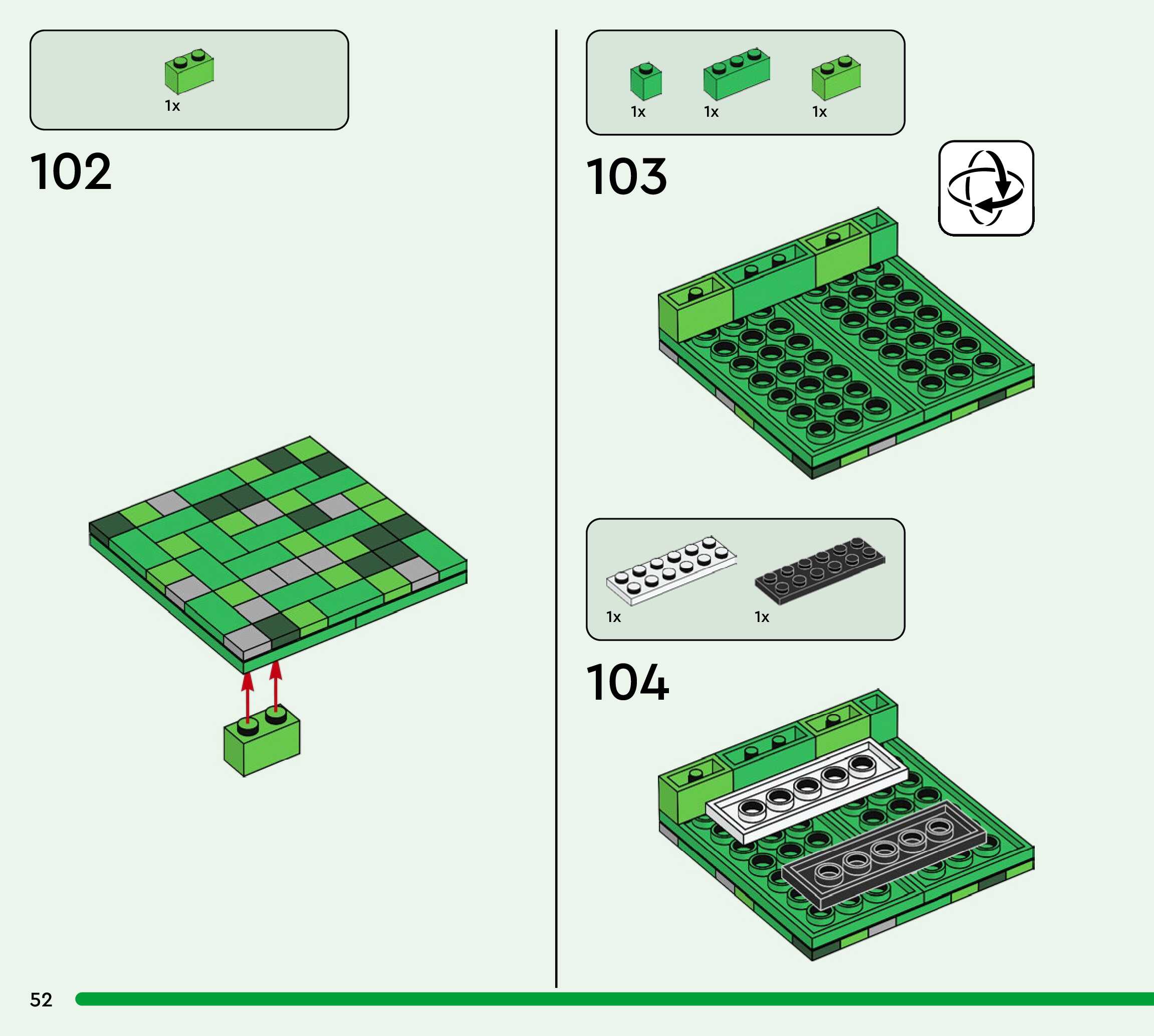 1x

102

1x 1x 1x

103

1x 1x

104

52