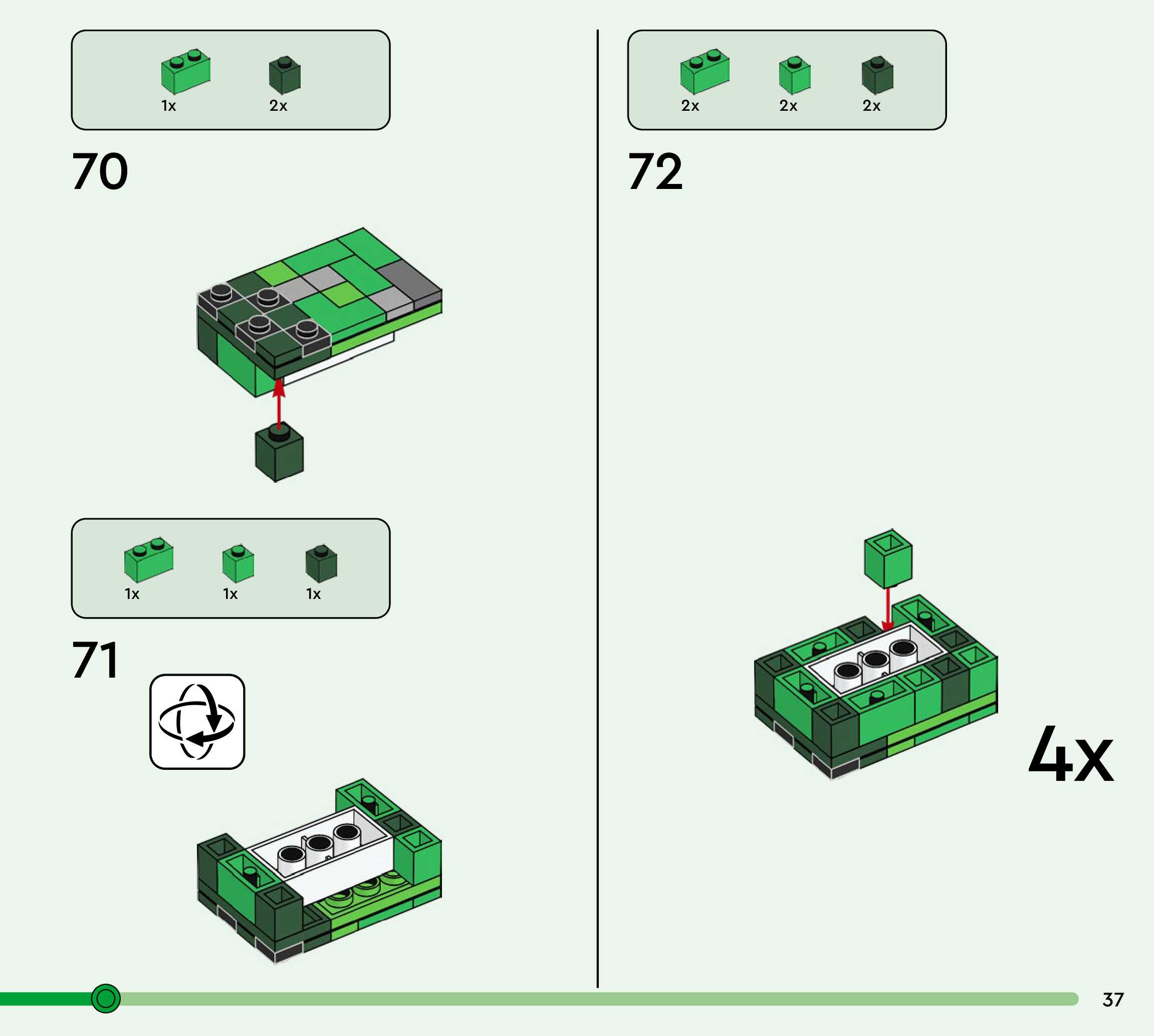 1x 2x

70

1x 1x 1x

71

2x 2x 2x

72

4x

37