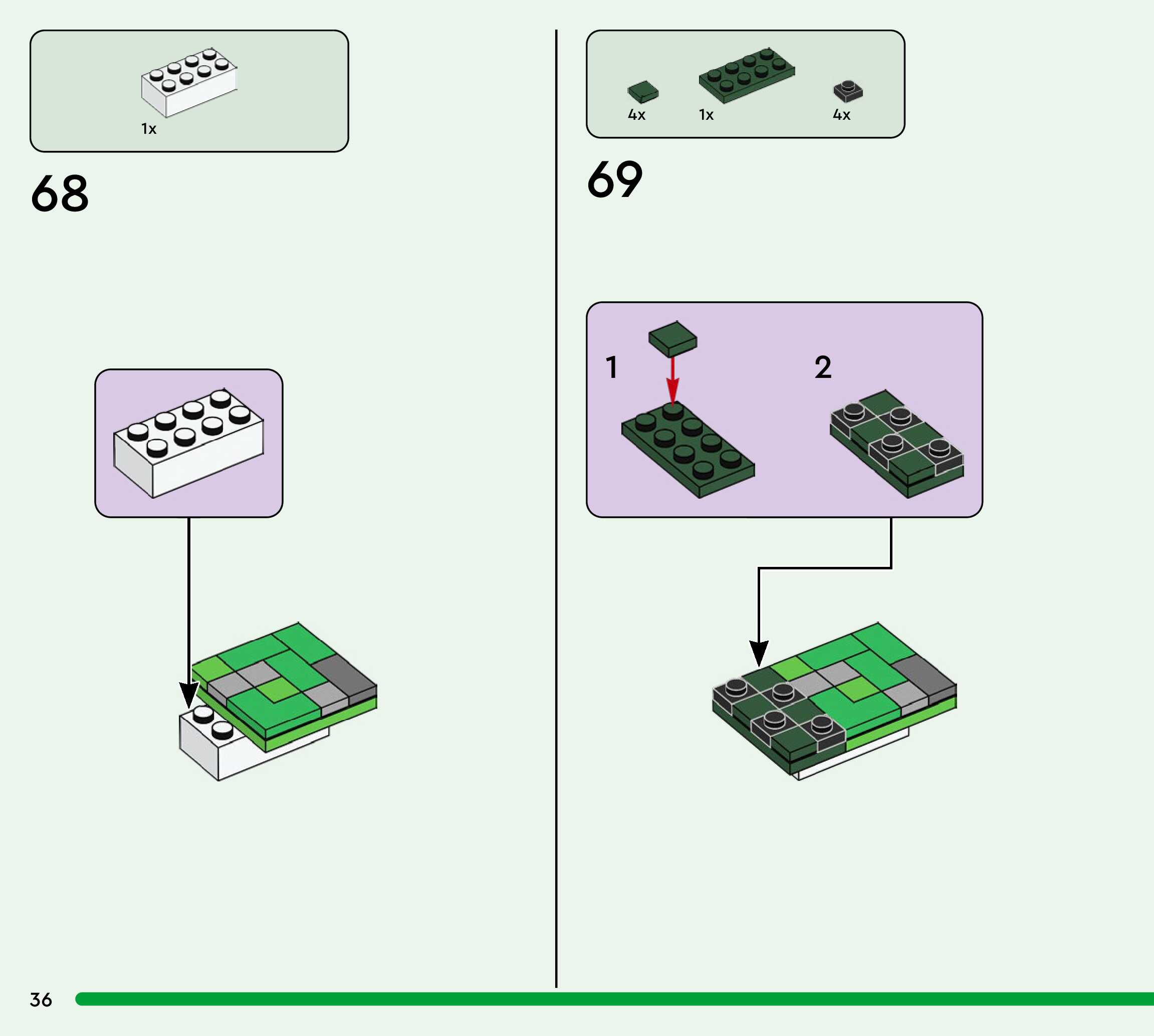 1x

68

4x 1x 4x

69

1

2

36