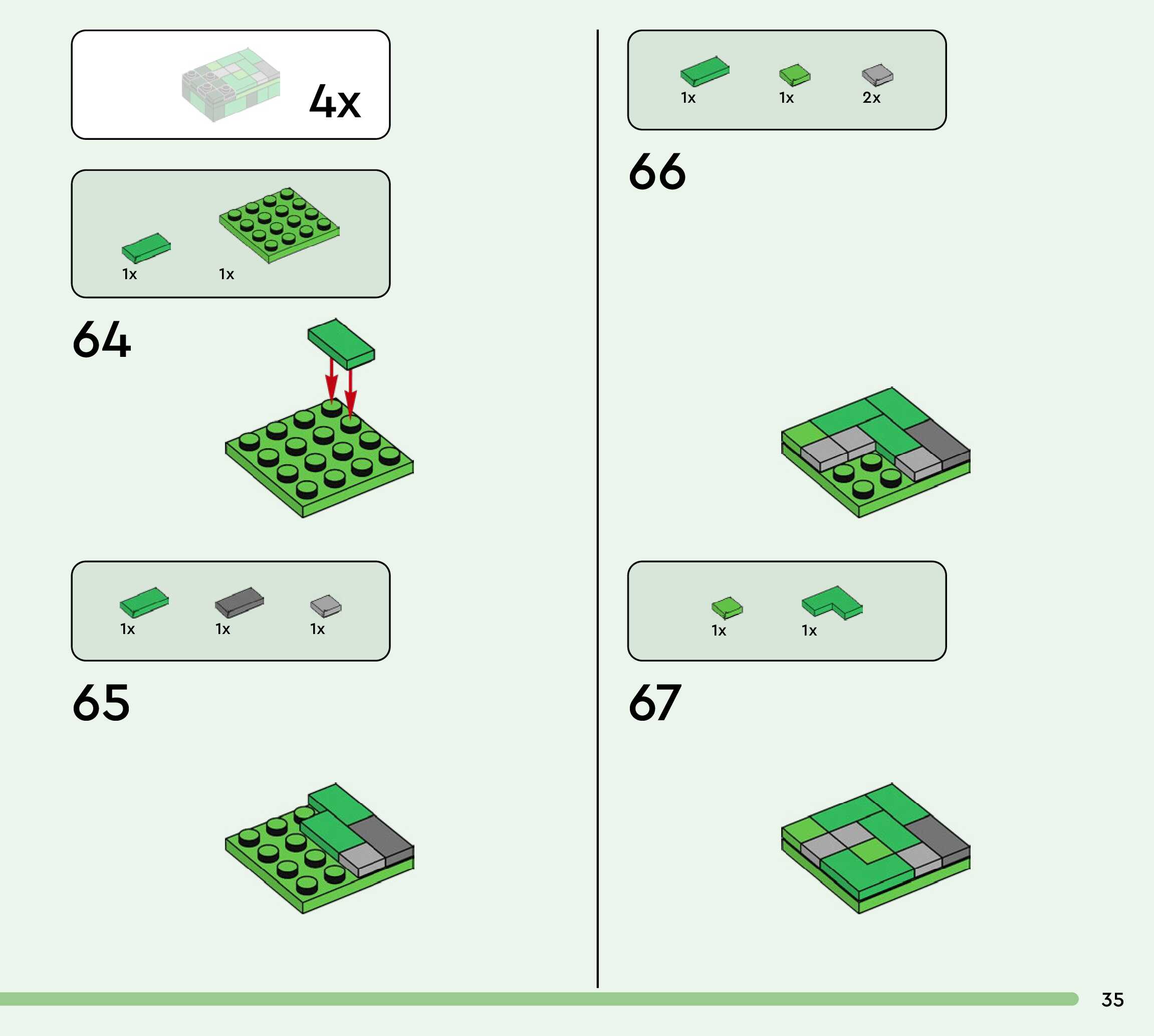 4x

1x 1x

64

1x 1x 1x

65

1x 1x 2x

66

1x 1x

67

35