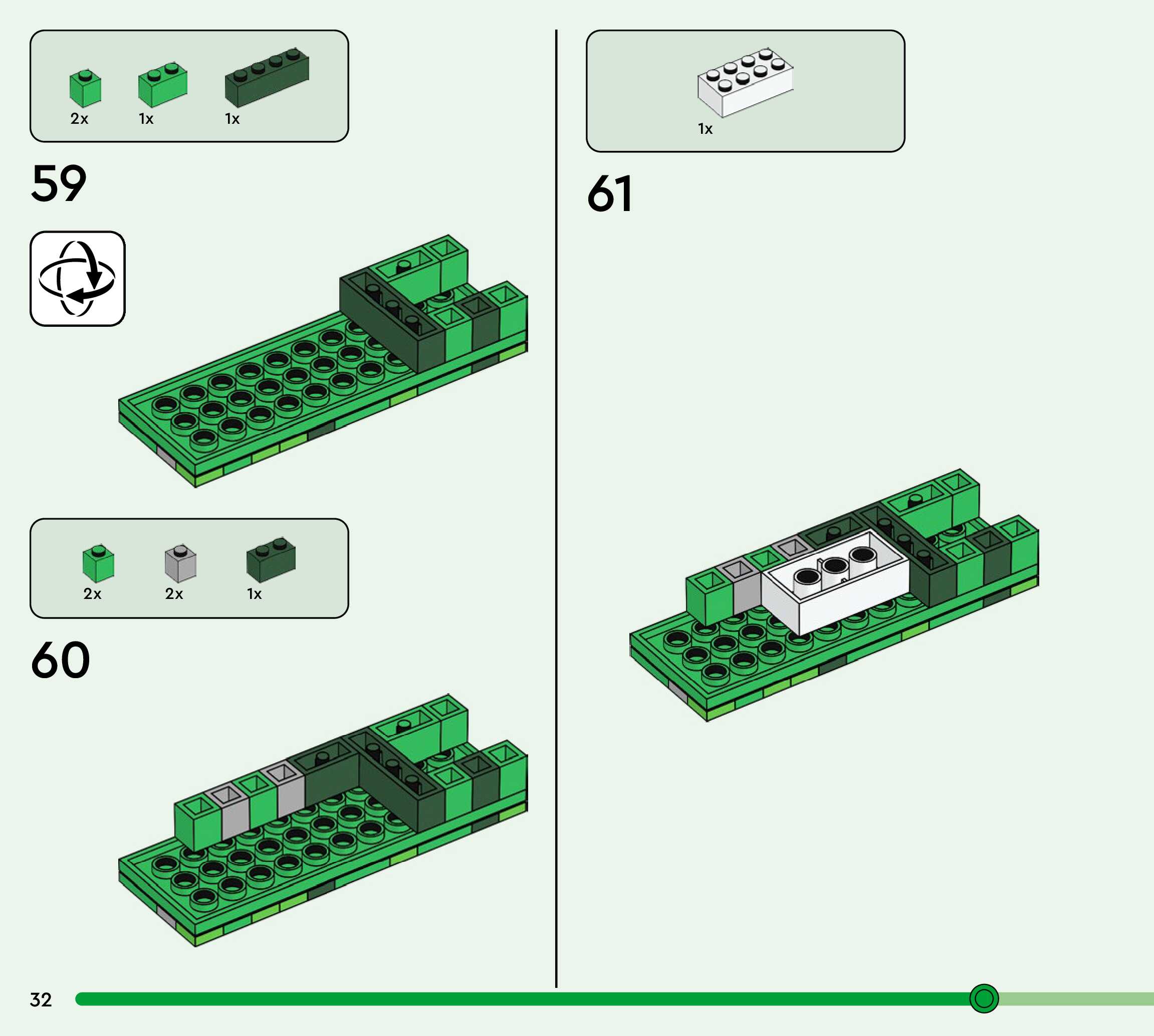 2x 1x 1x

59

2x 2x 1x

60

1x

61

32