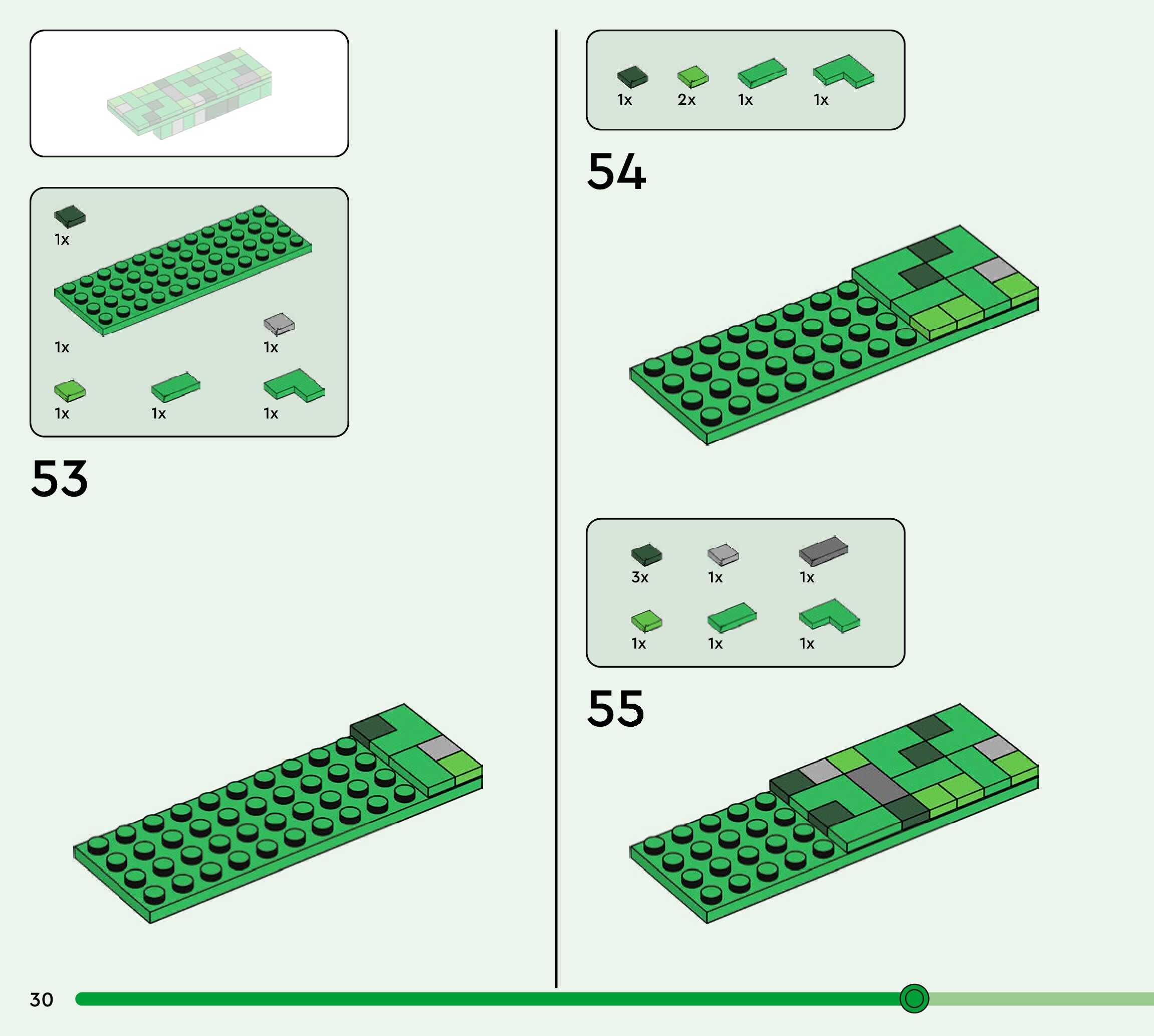 1x

1x

1x

1x

1x

1x

53

1x 2x 1x 1x

54

3x 1x 1x

1x 1x 1x

55

30