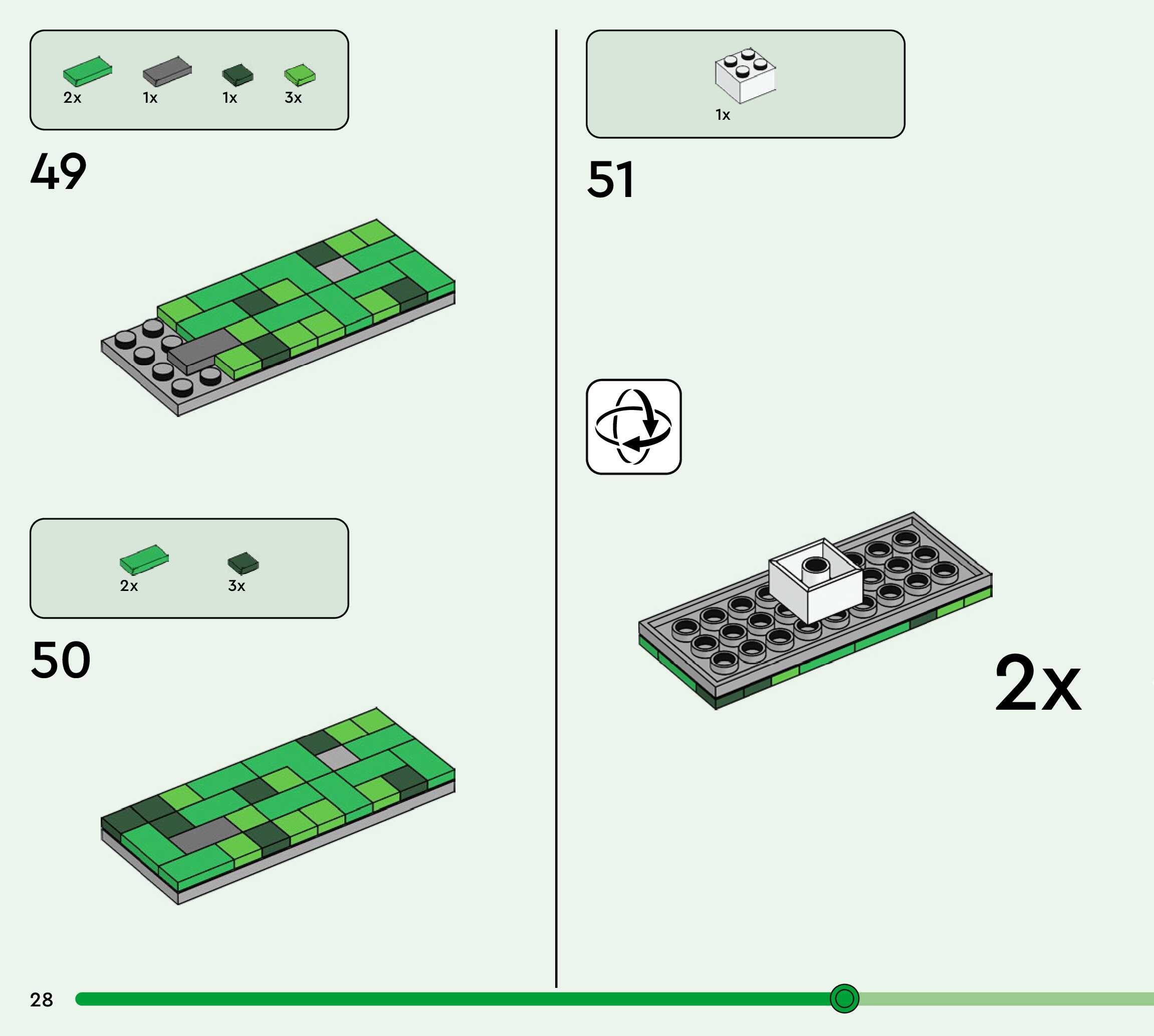 2x 1x 1x 3x

49

2x 3x

50

1x

51

2x

28