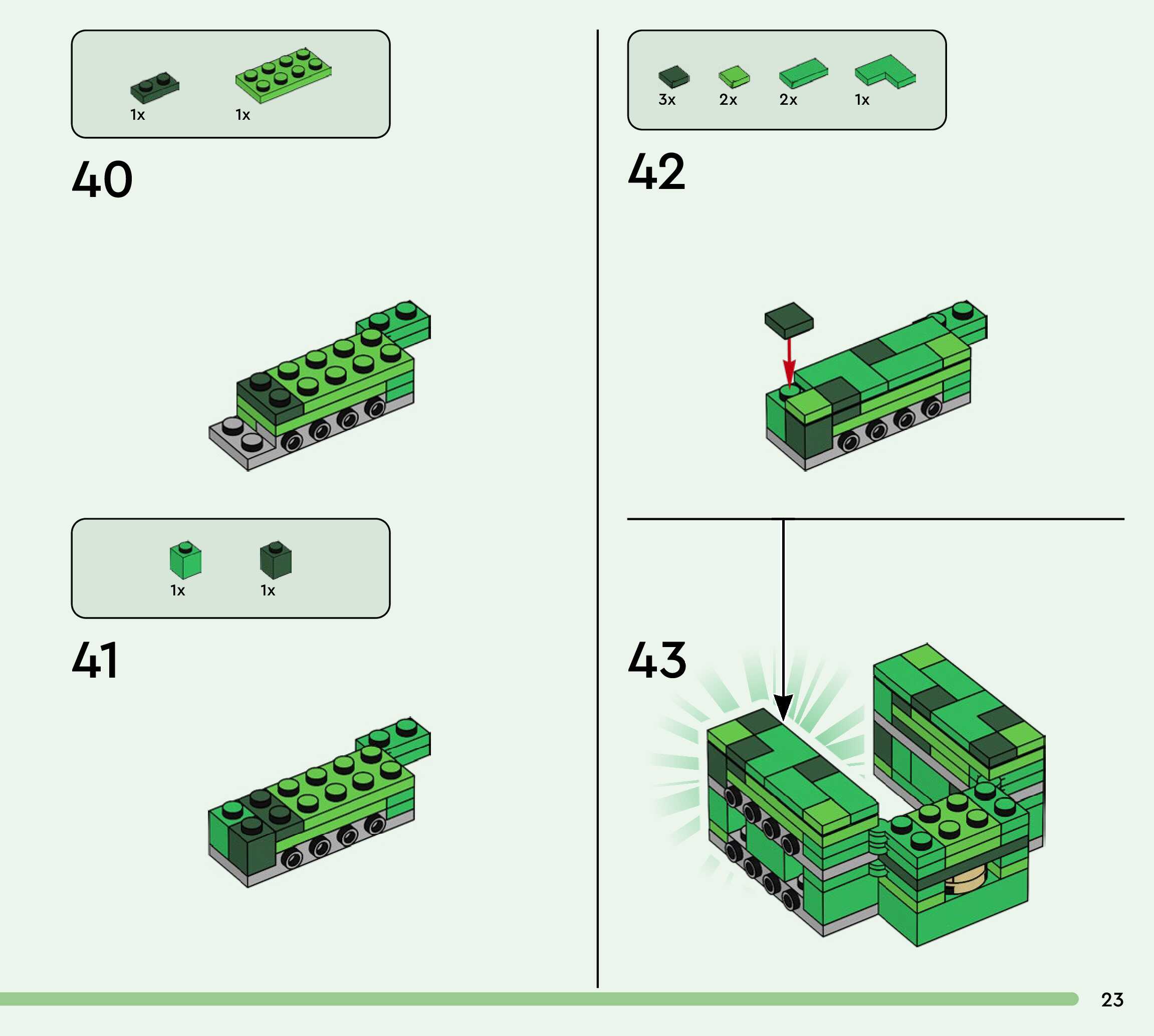 1x 1x

40

1x 1x

41

3x 2x 2x 1x

42

43

23