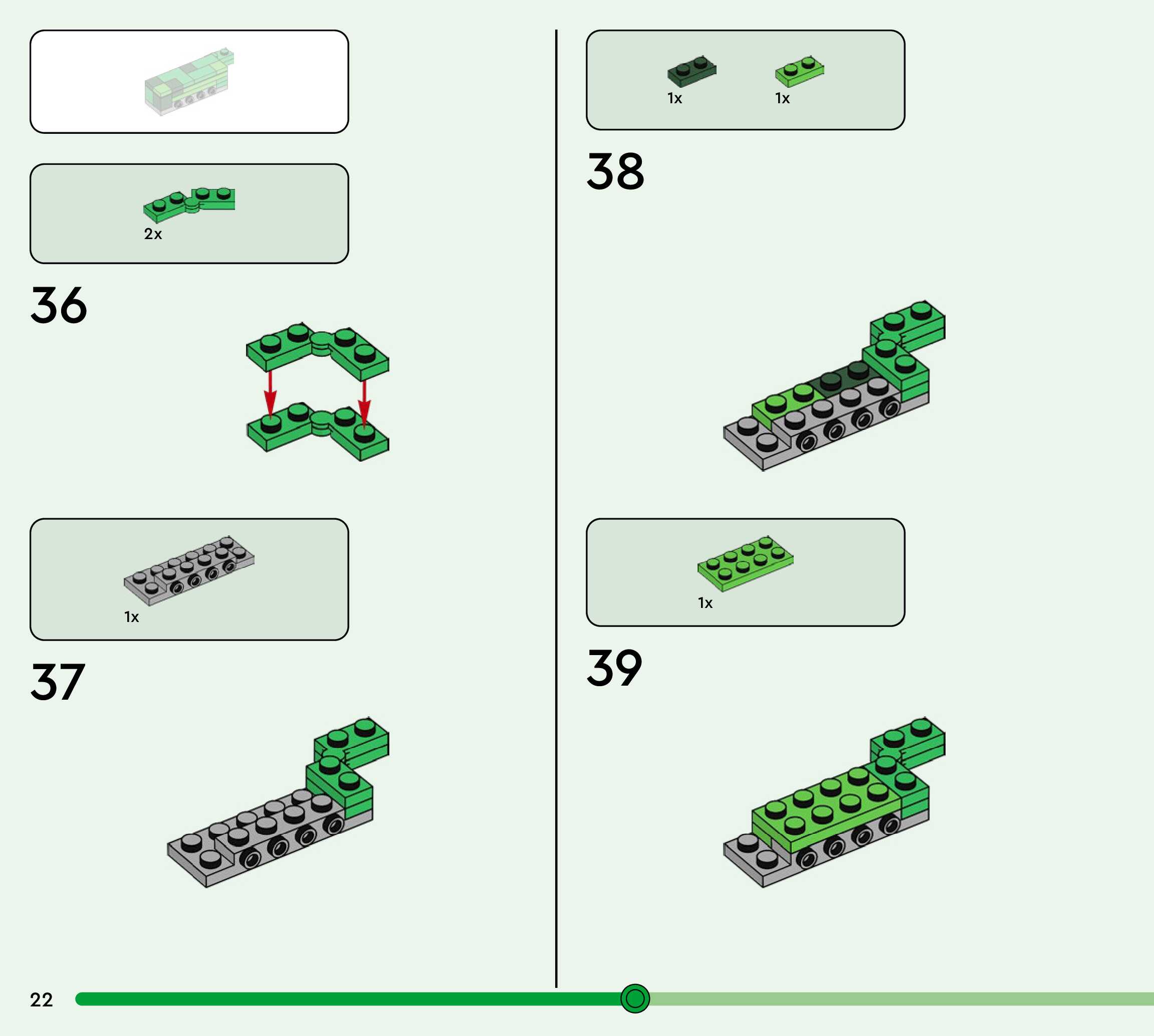 2x

36

1x

37

1x

1x

38

1x

39

22