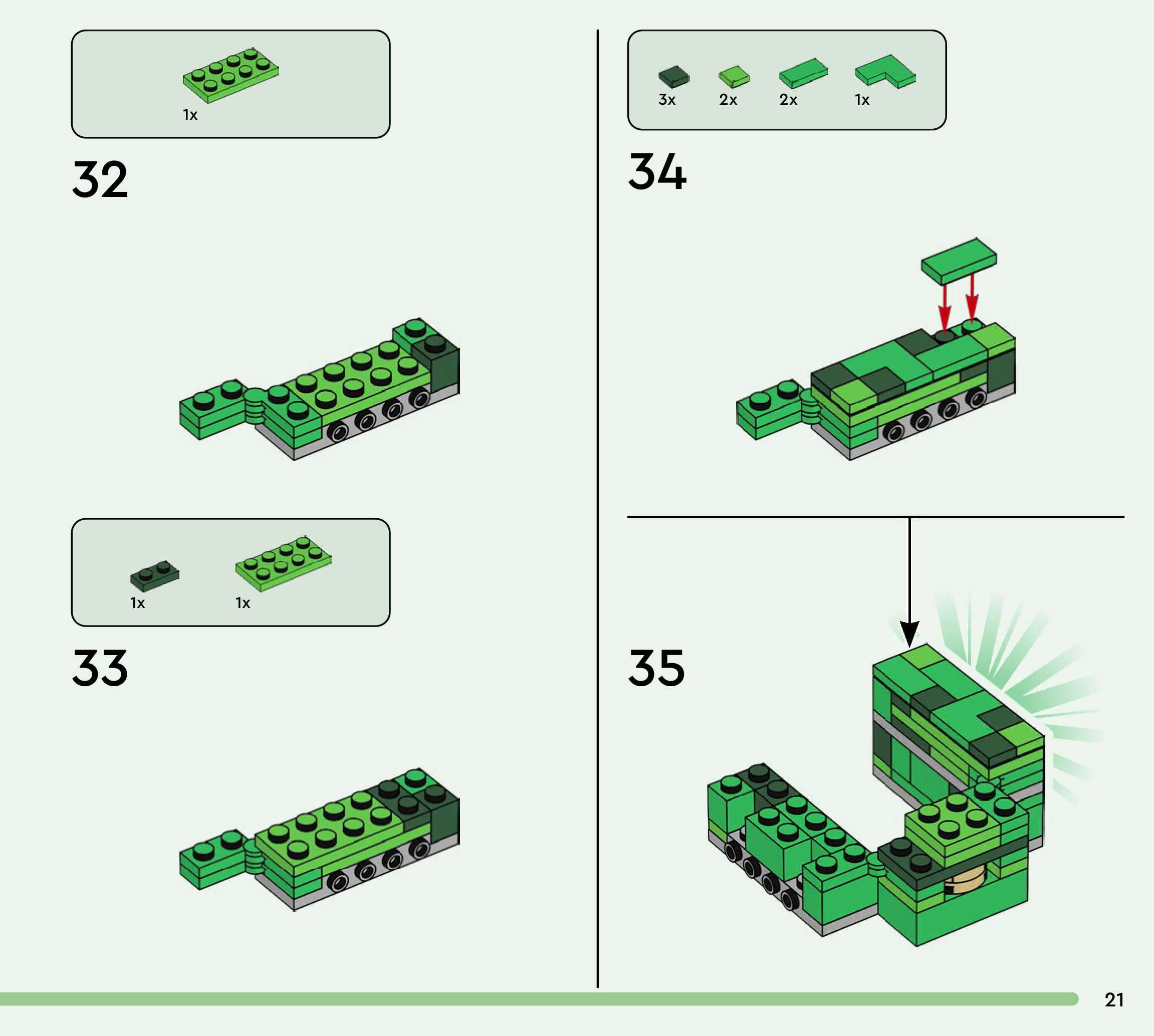 1x

32

1x

1x

33

3x

2x

2x

1x

34

35

21