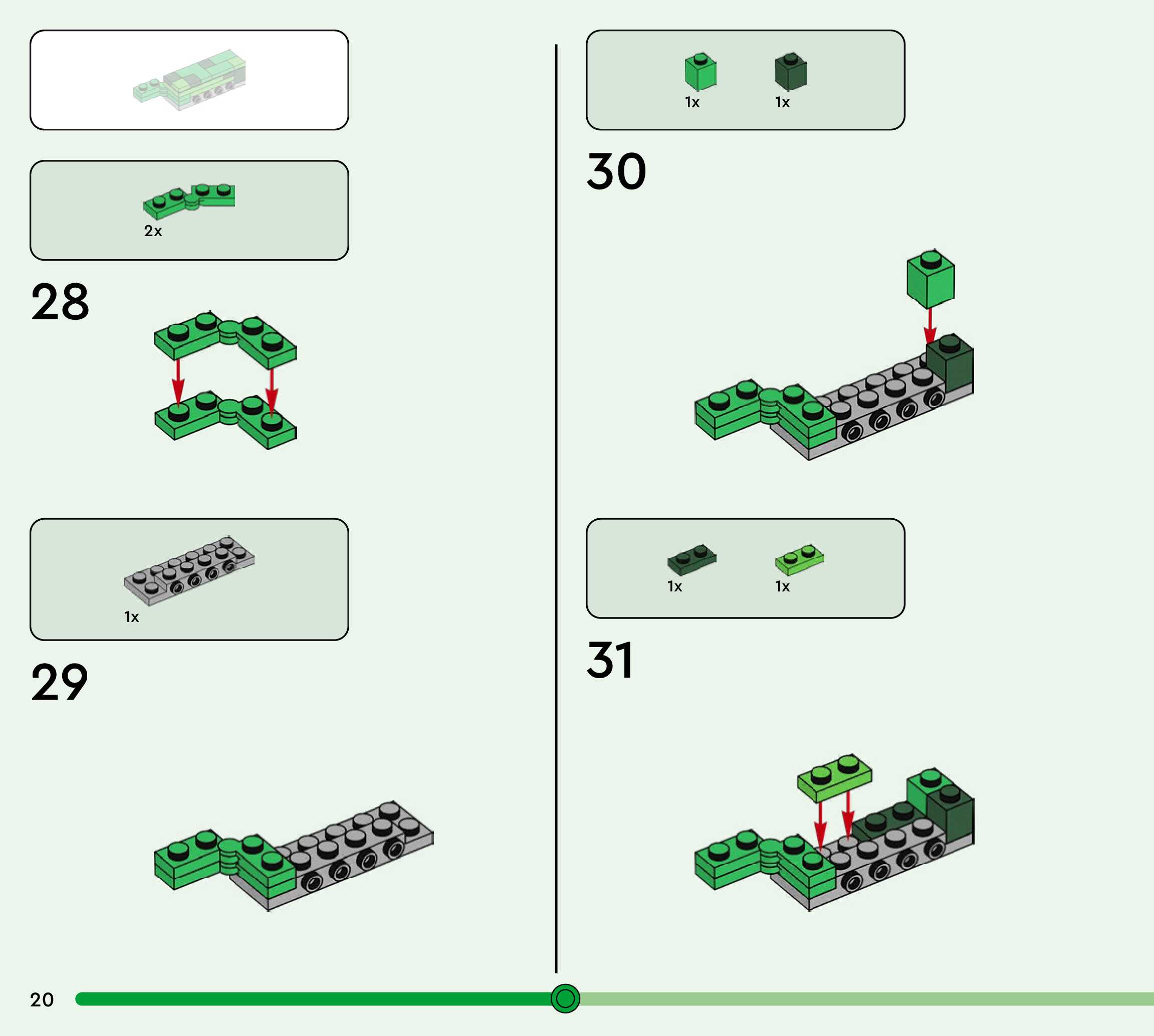 2x

28

1x

29

1x 1x

30

1x 1x

31

20