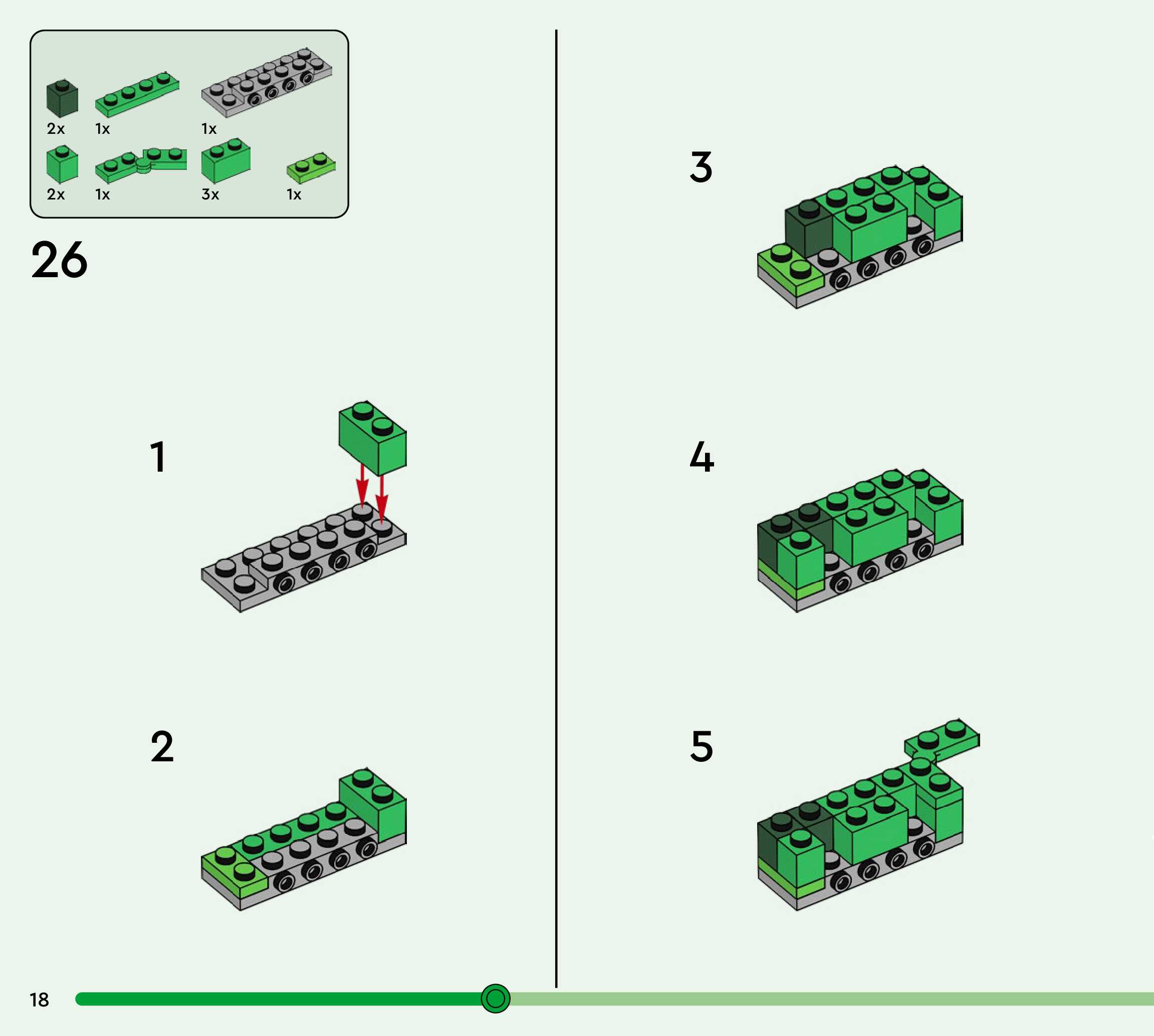 2x 1x 1x

2x 1x 3x 1x

26

1

2

3

4

5

18