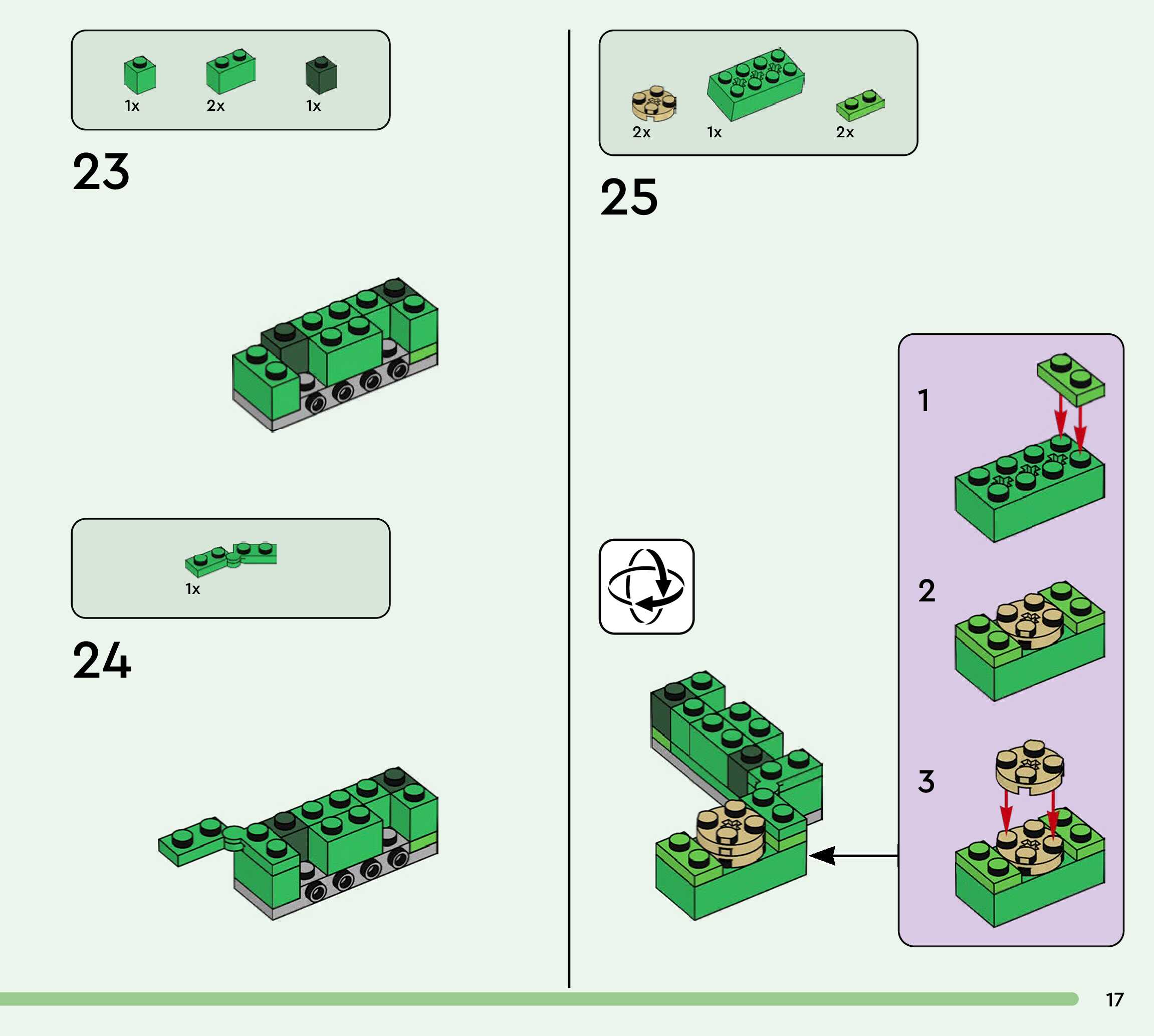 1x 2x 1x

23

1x

24

2x 1x 2x

25

1

2

3

17