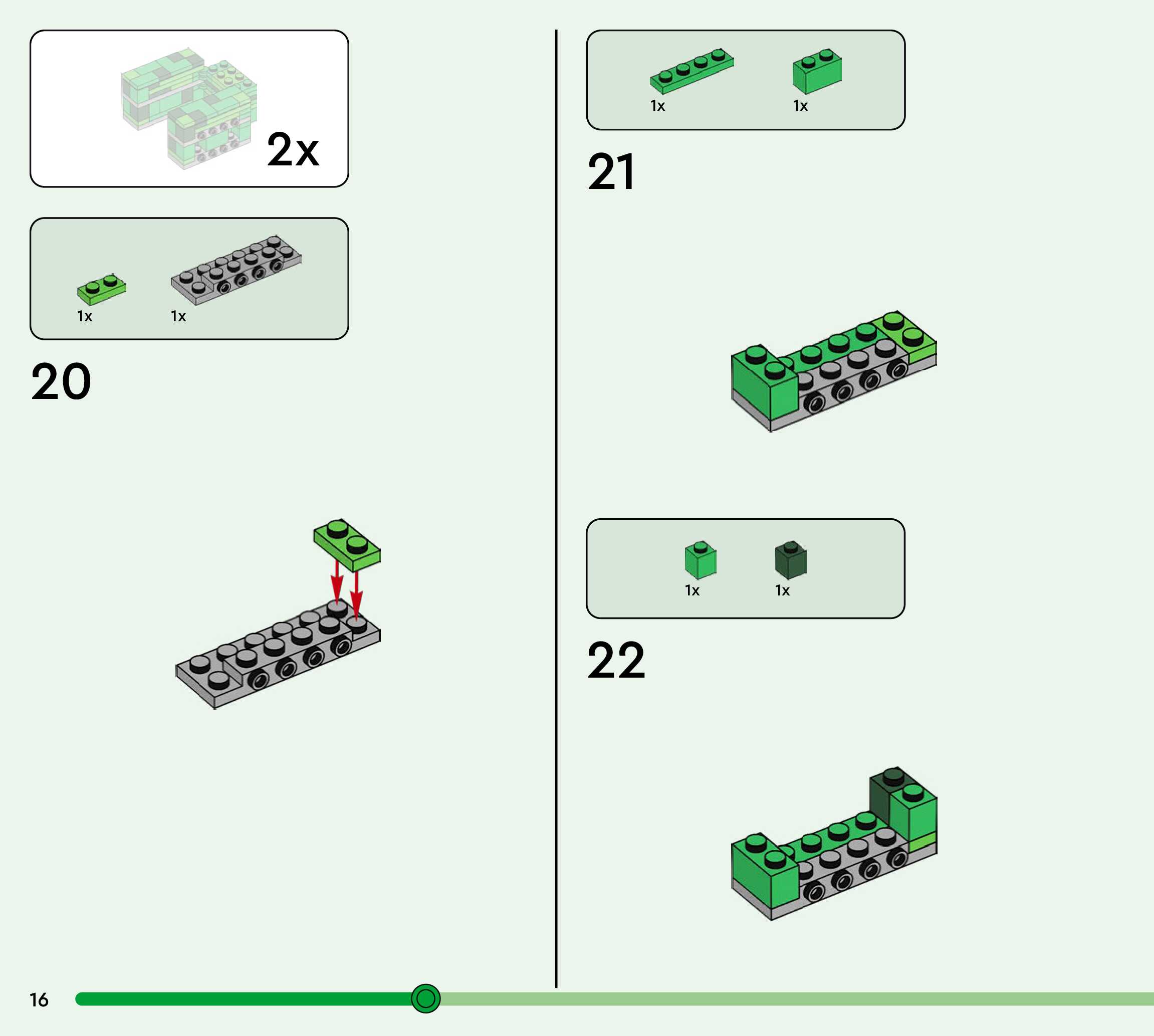 2x

1x 1x

20

1x 1x

21

1x 1x

22

16