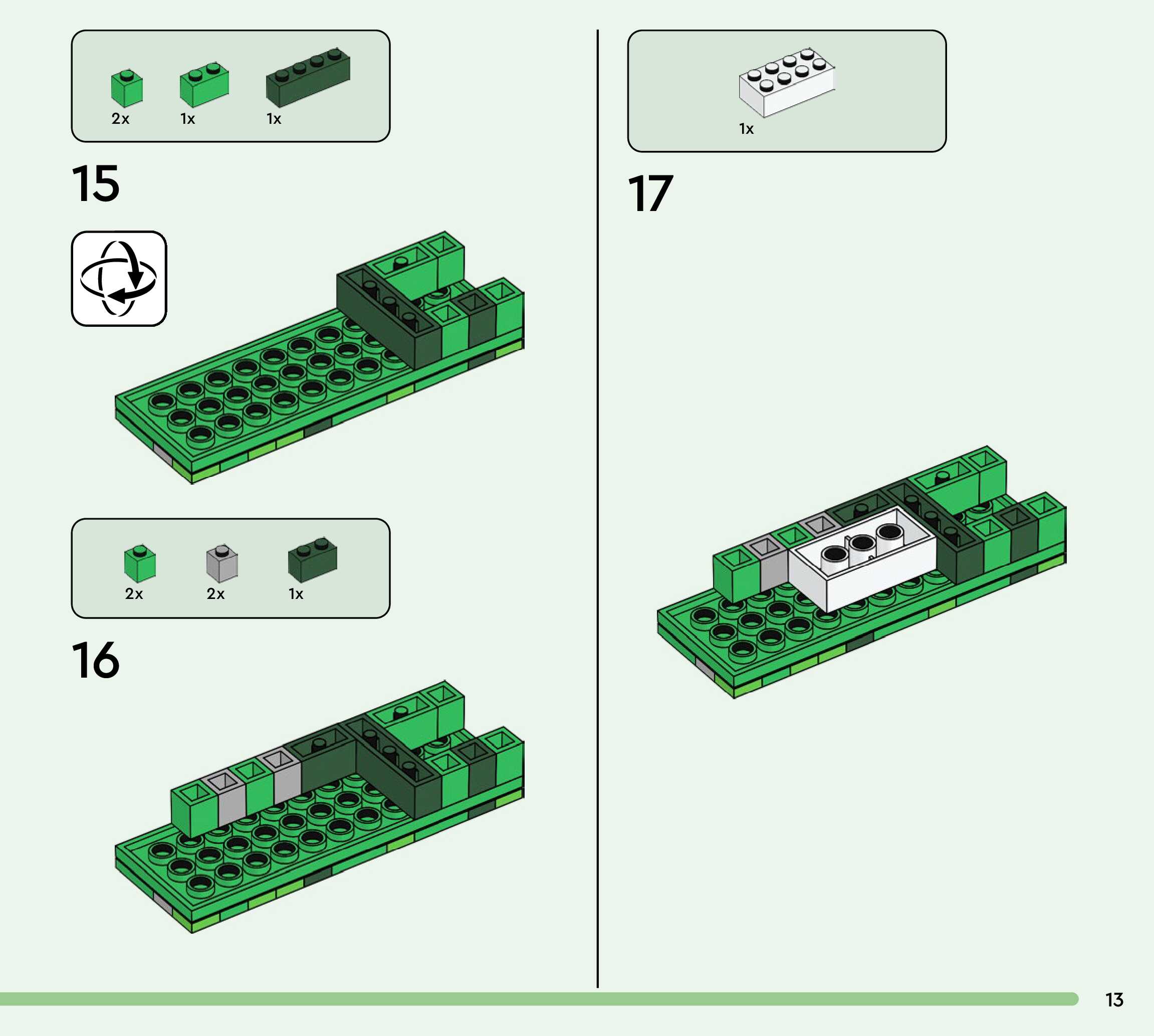 2x 1x 1x

15

2x 2x 1x

16

1x

17

13