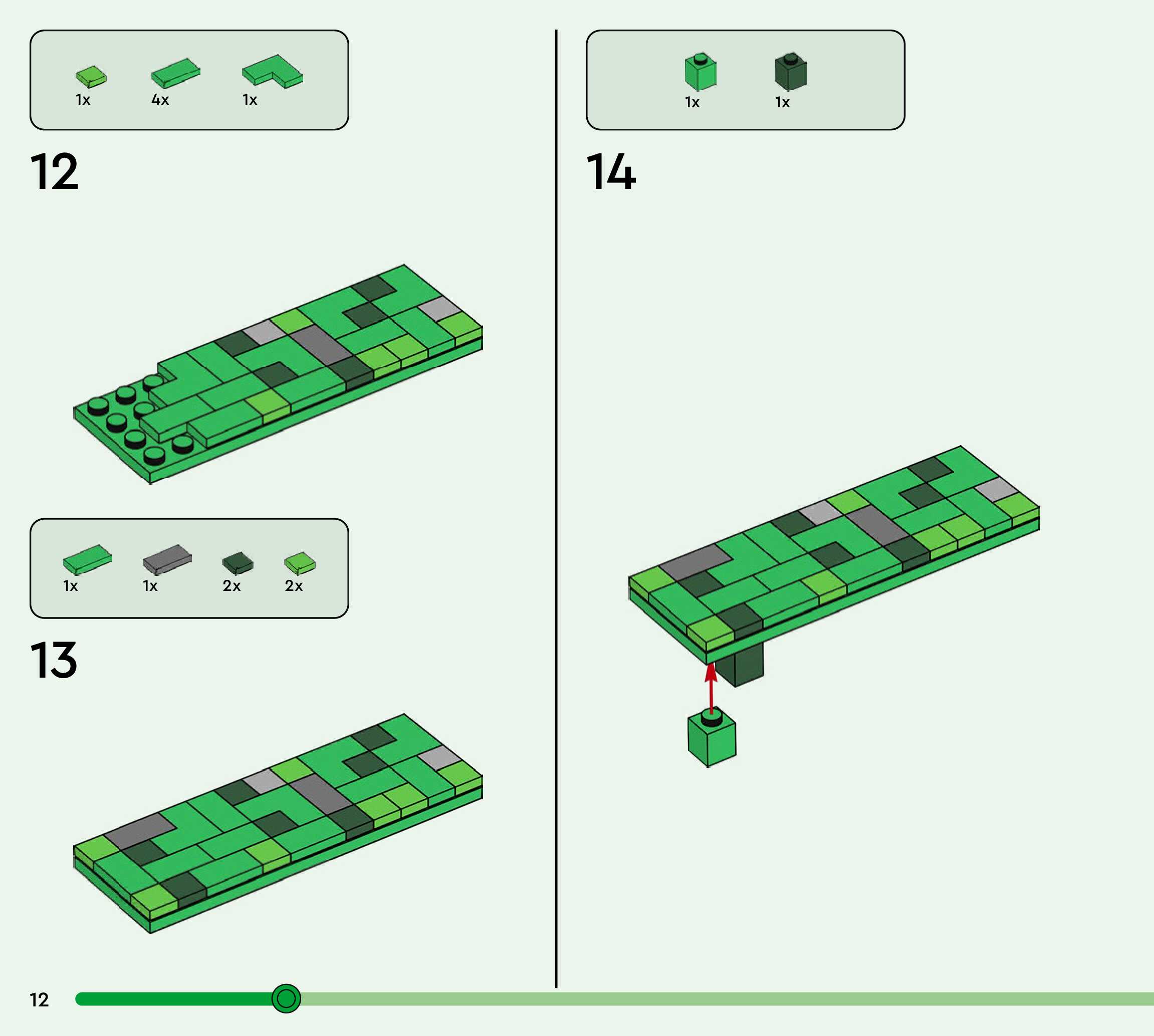 1x 4x 1x

12

1x 1x 2x 2x

13

1x 1x

14

12