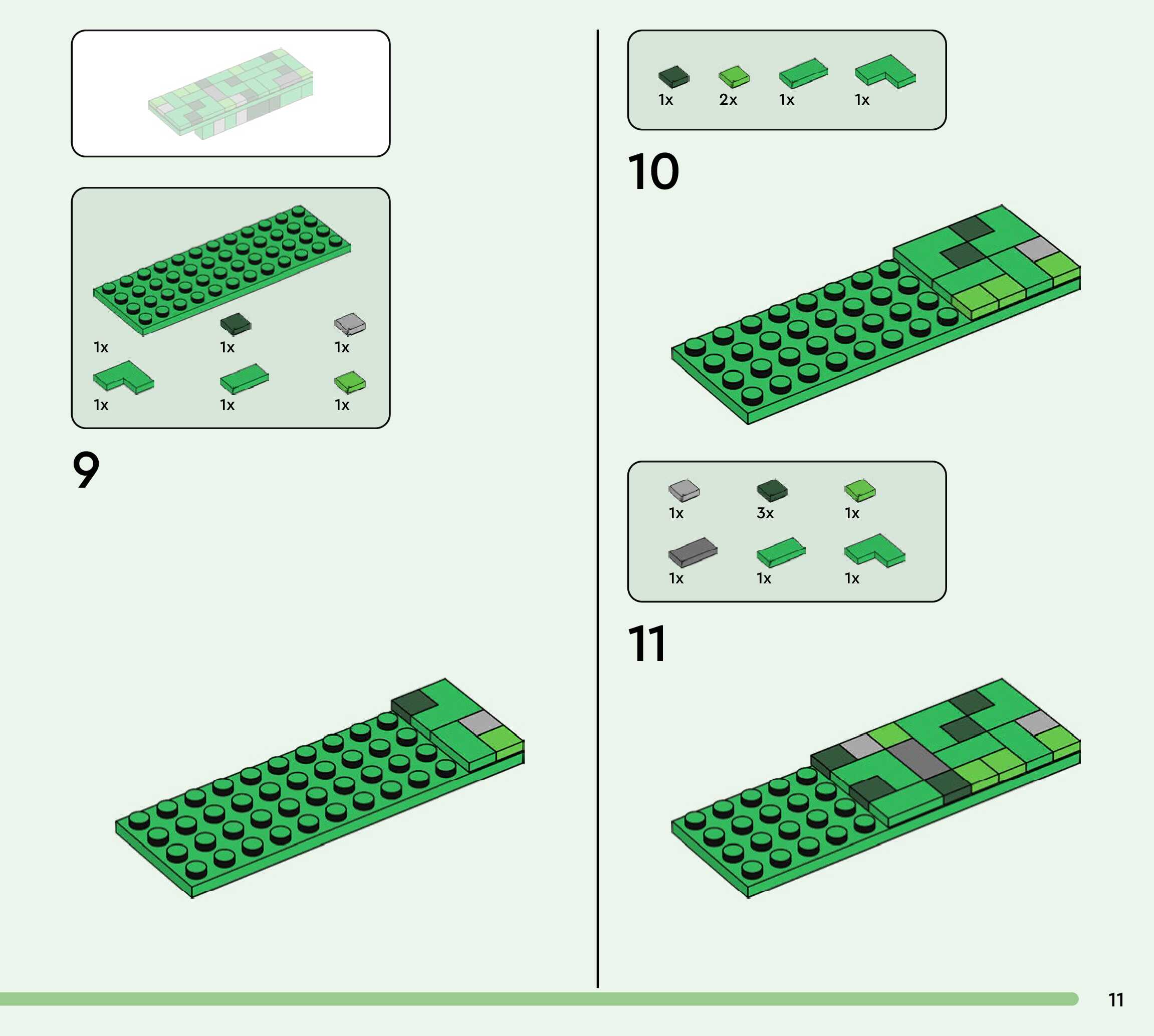 1x
1x
1x
1x
1x
1x

9

1x 2x 1x 1x

10

1x
3x
1x
1x
1x
1x

11

11