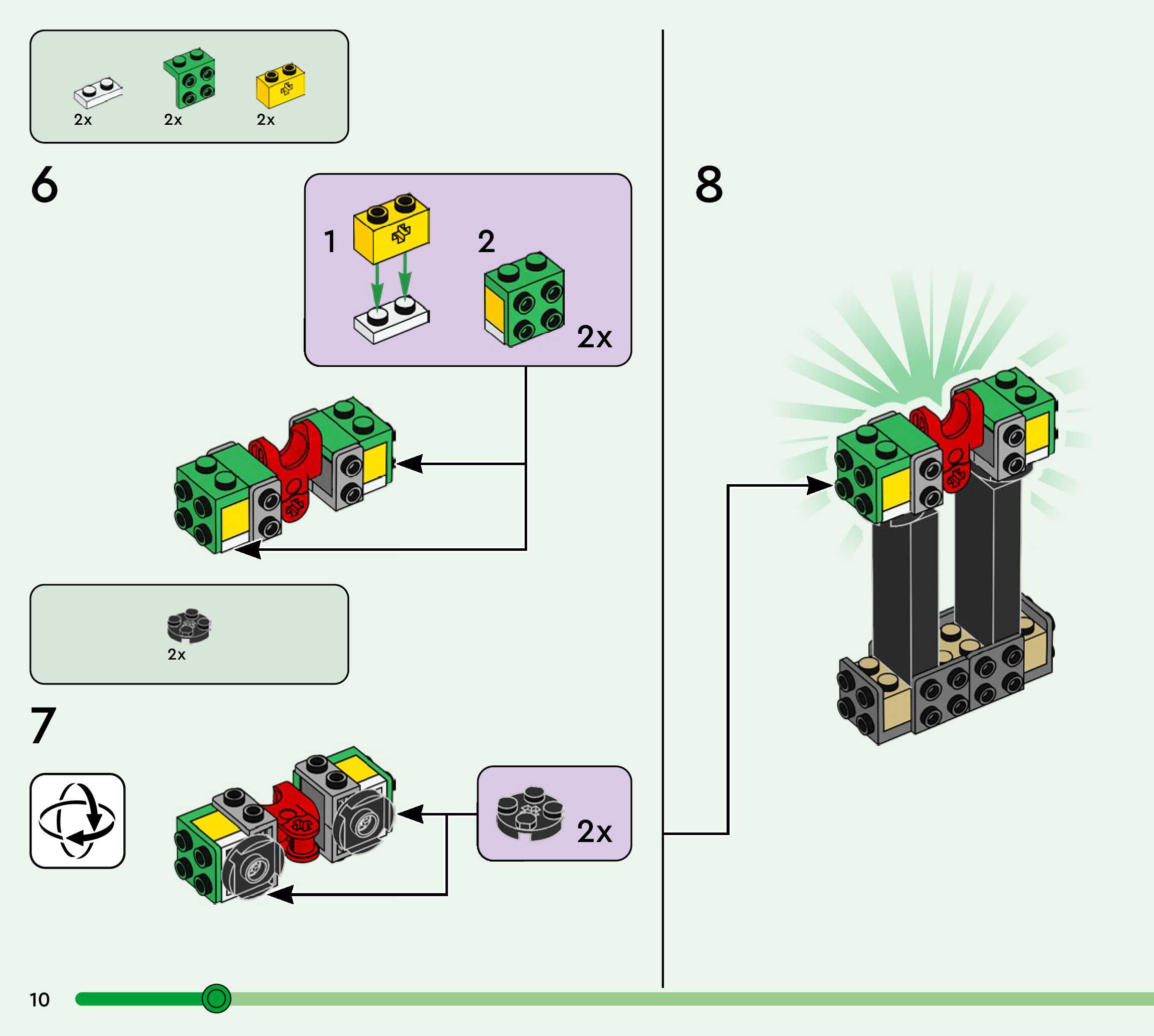 2x 2x 2x

6

1

2

2x

2x

7

2x

8

10