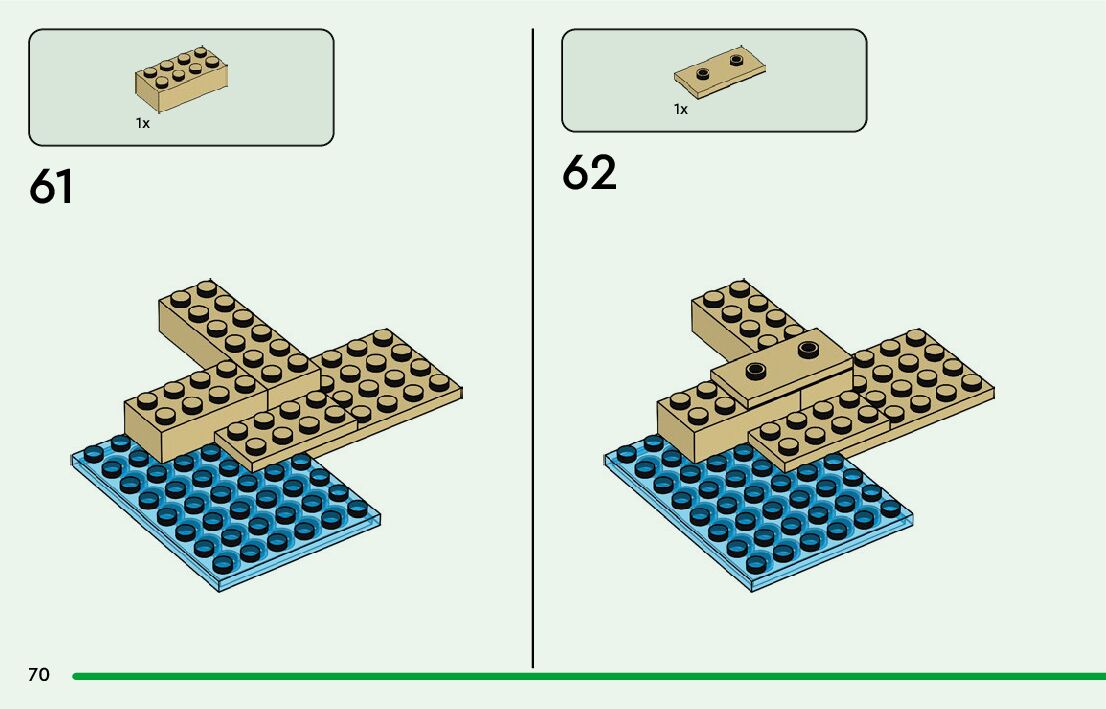 1x

61

1x

62

70