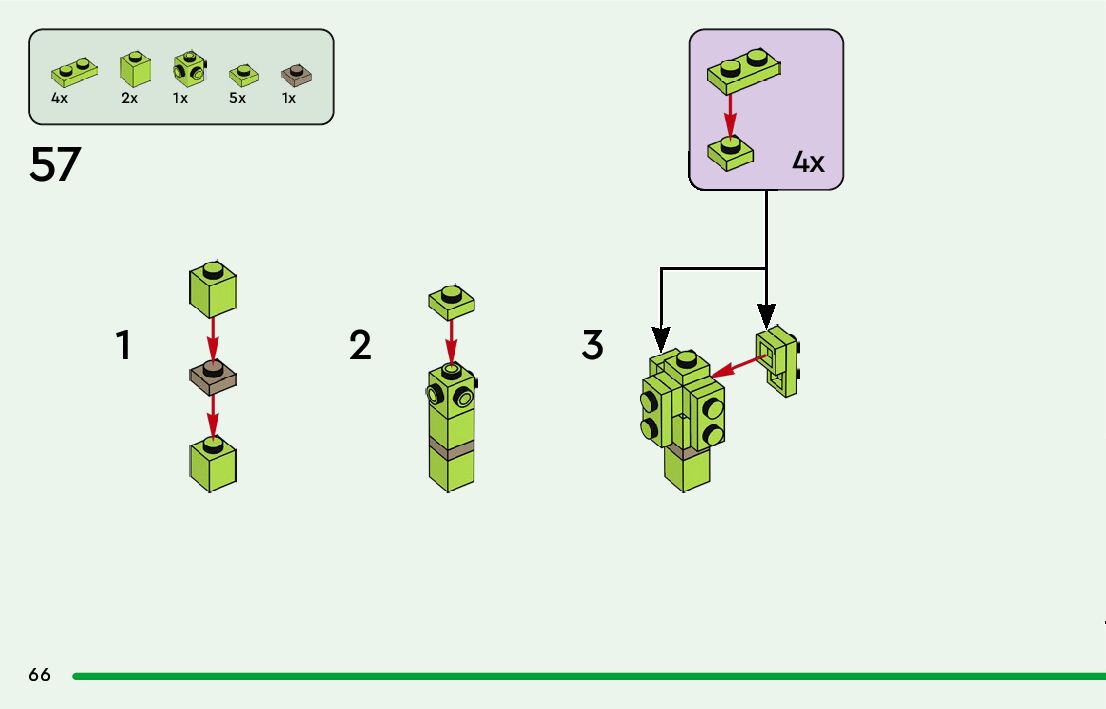 4x 2x 1x 5x 1x

57

4x

1

2

3

66