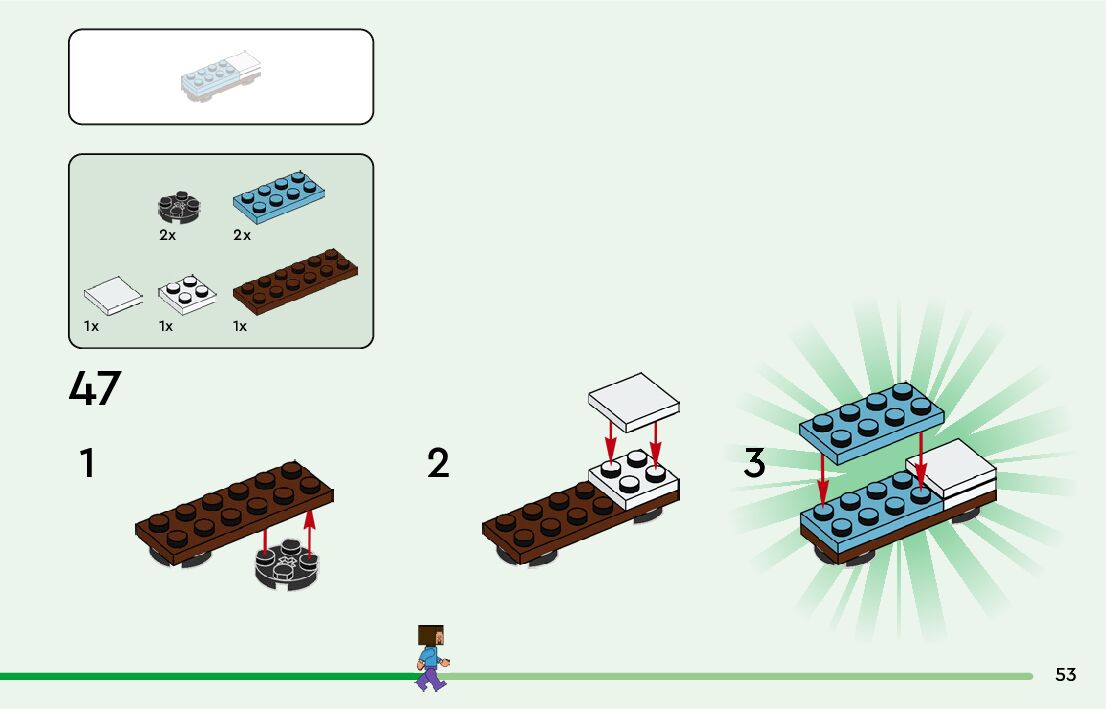 2x
2x
1x
1x
1x

47

1

2

3

53