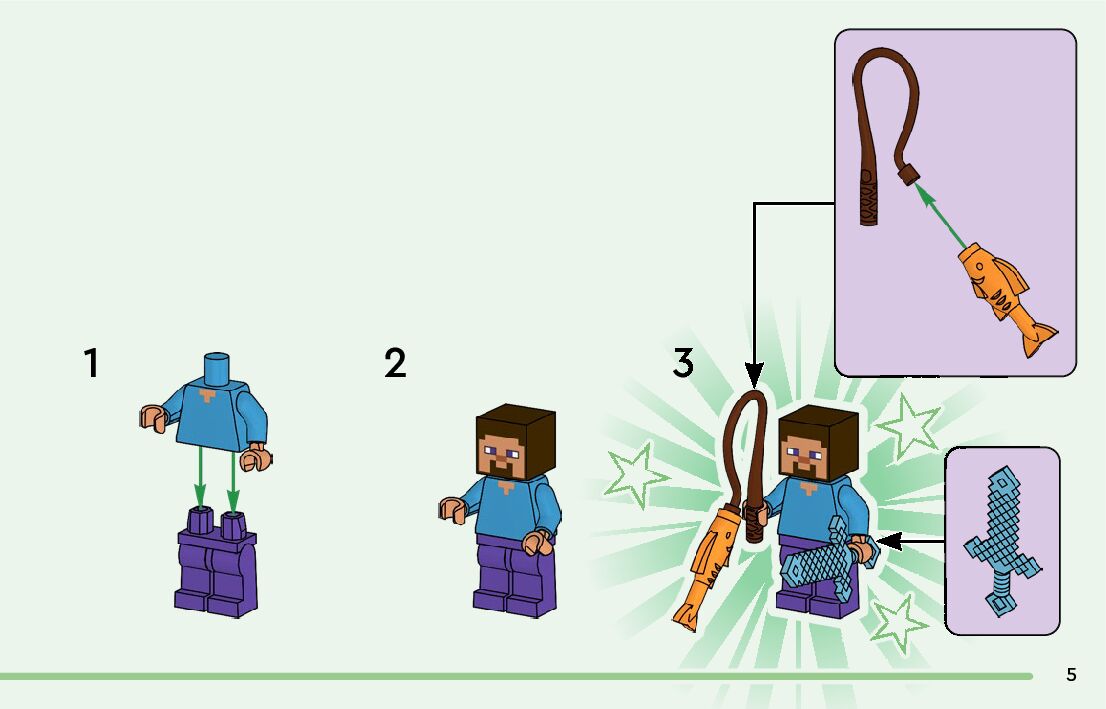 1

2

3

5