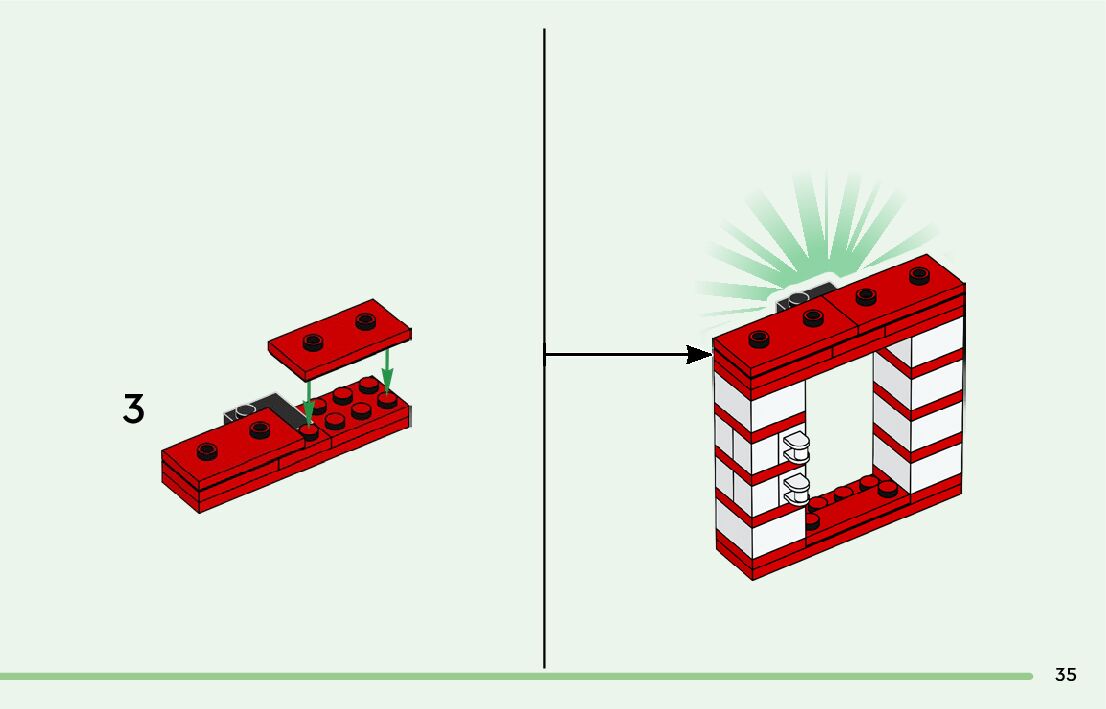 3

35