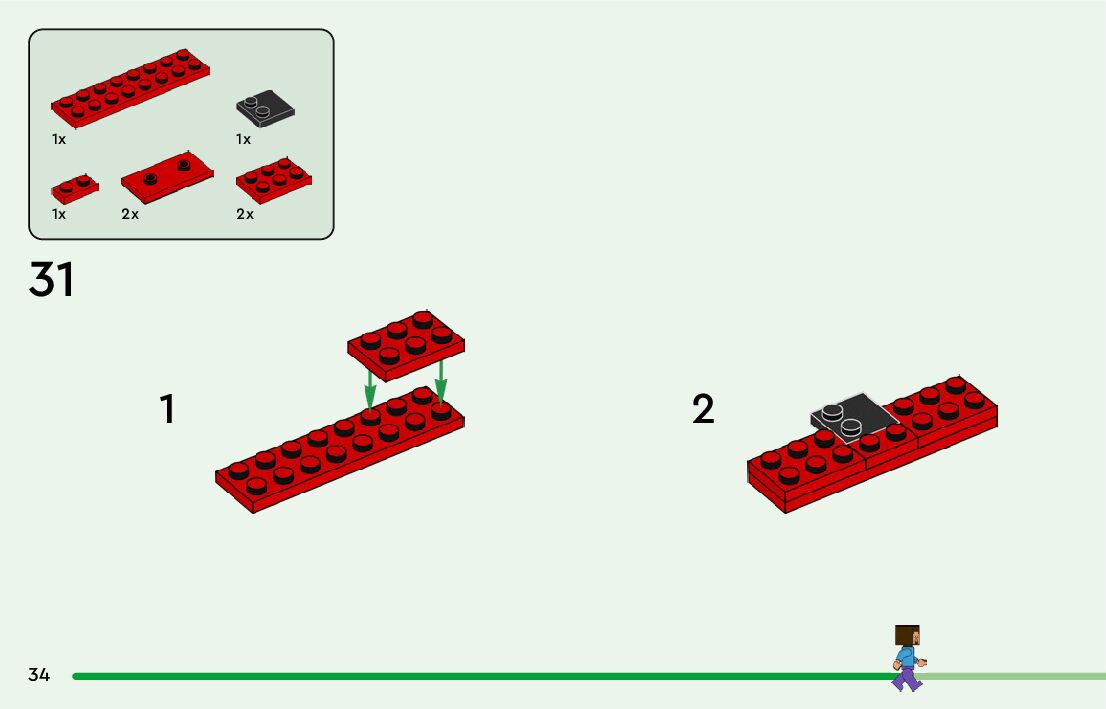 1x

1x

1x

2x

2x

31

1

2

34