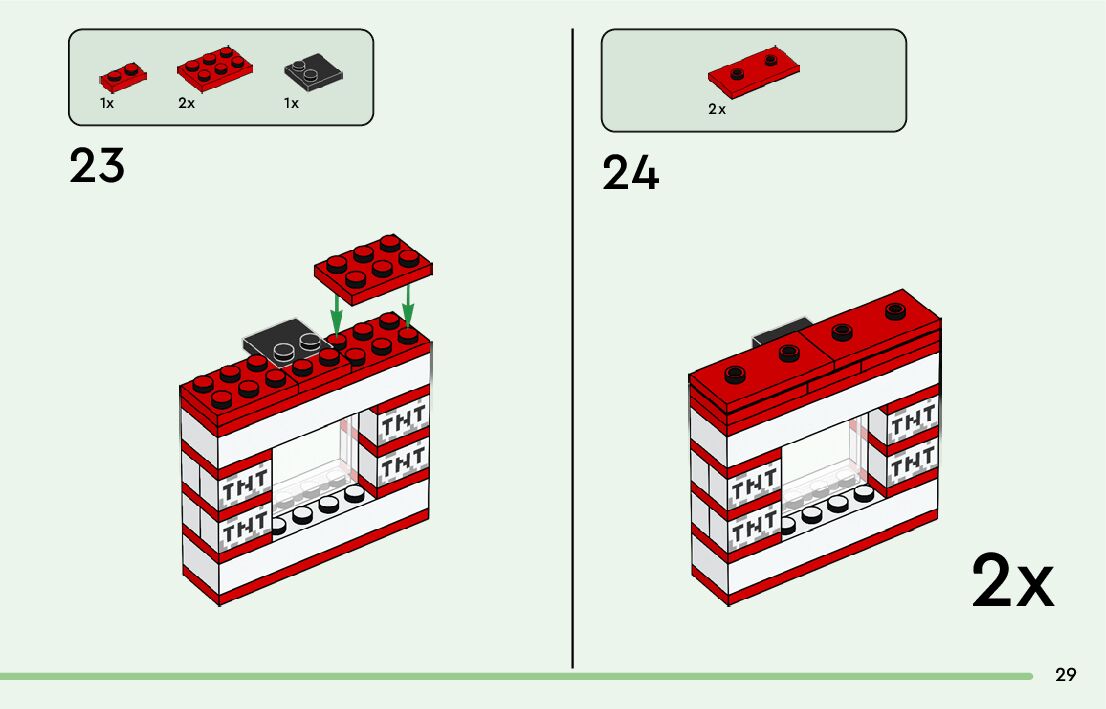 1x 2x 1x

23

TNT
TNT
TNT
TNT

2x

24

TNT
TNT
TNT
TNT

2x

29