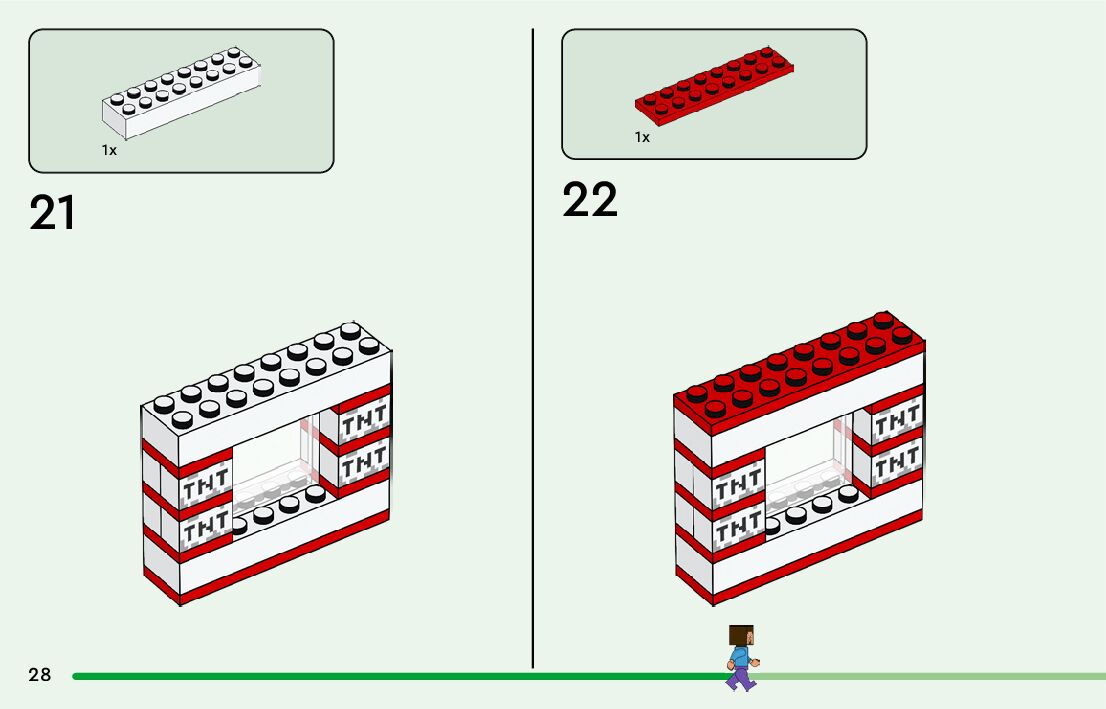 1x

21

TNT
TNT
TNT
TNT

1x

22

TNT
TNT
TNT
TNT

28